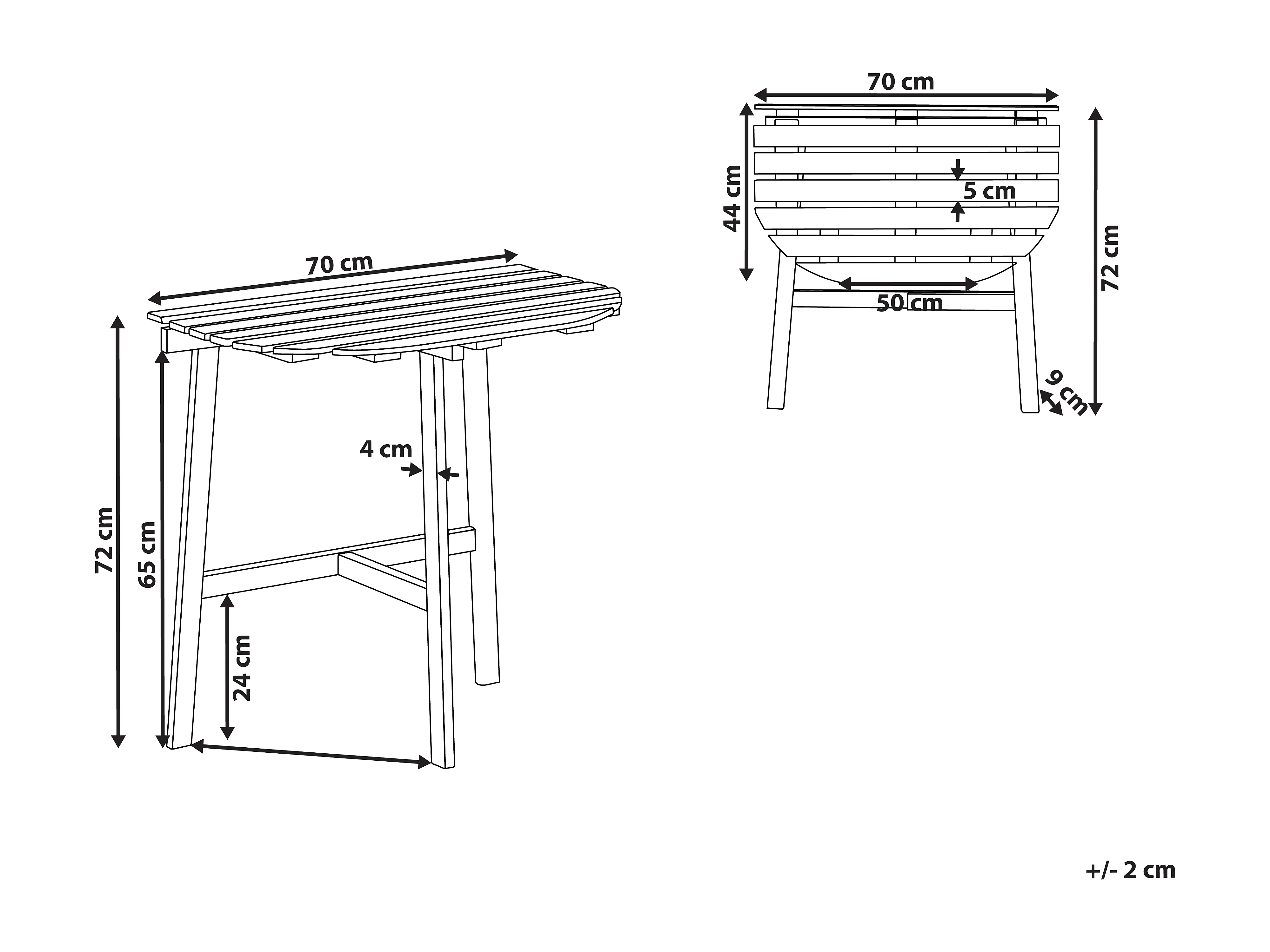 70 cm
72 cm
65 cm
4 cm
24 cm

70 cm
44 cm
5 cm
72 cm
50 cm
9 cm

+/- 2 cm