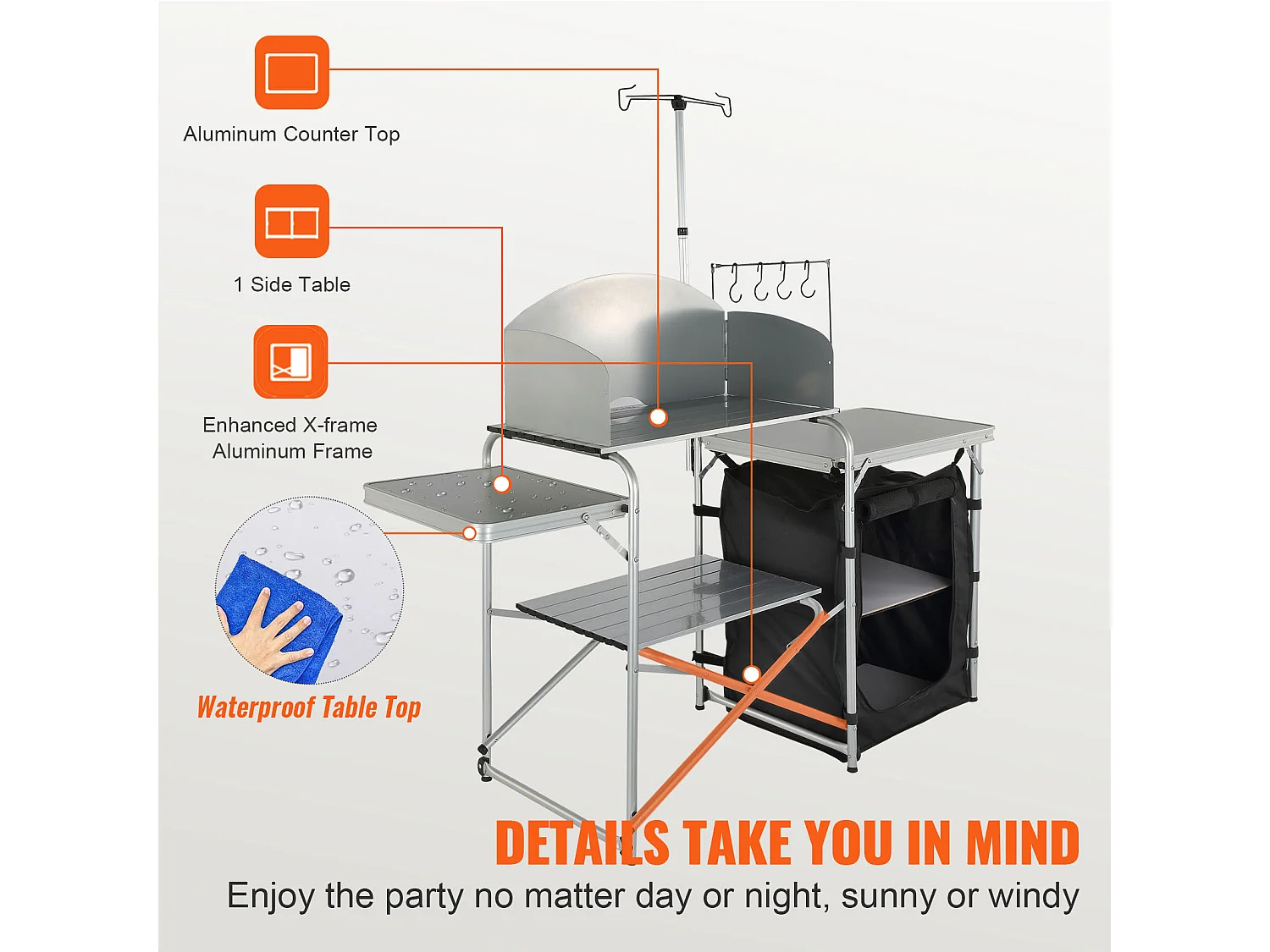 Aluminum Counter Top

1 Side Table

Enhanced X-frame Aluminum Frame

Waterproof Table Top

DETAILS TAKE YOU IN MIND

Enjoy the party no matter day or night, sunny or windy