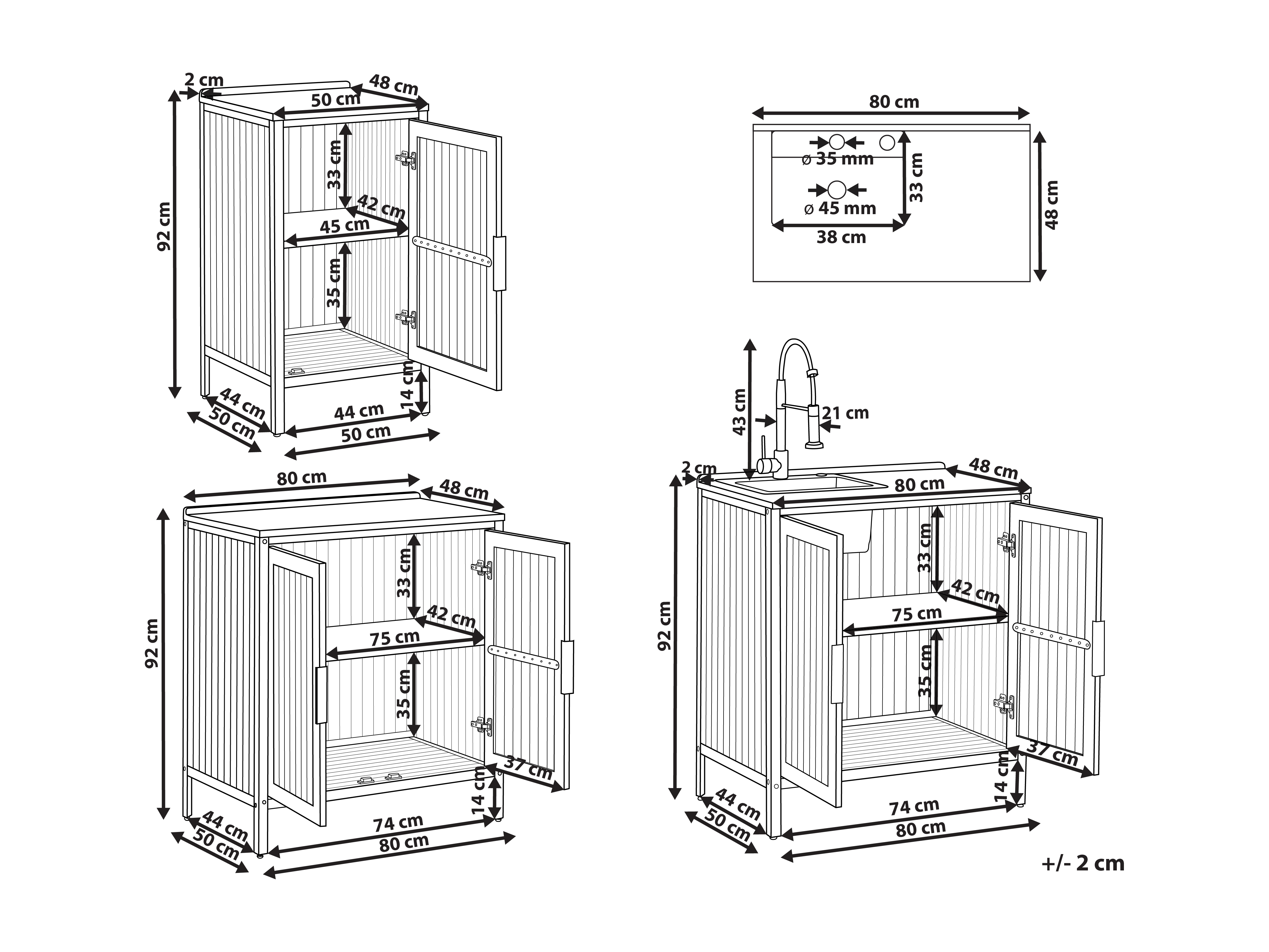 2 cm
48 cm
50 cm
92 cm
33 cm
42 cm
45 cm
35 cm
14 cm
44 cm
50 cm
44 cm
50 cm

80 cm
ø 35 mm
ø 45 mm
33 cm
48 cm
38 cm

80 cm
48 cm
92 cm
33 cm
42 cm
75 cm
35 cm
37 cm
14 cm
44 cm
50 cm
74 cm
80 cm

43 cm
21 cm
2 cm
48 cm
80 cm
92 cm
33 cm
42 cm
75 cm
35 cm
37 cm
14 cm
44 cm
50 cm
74 cm
80 cm

+/- 2 cm