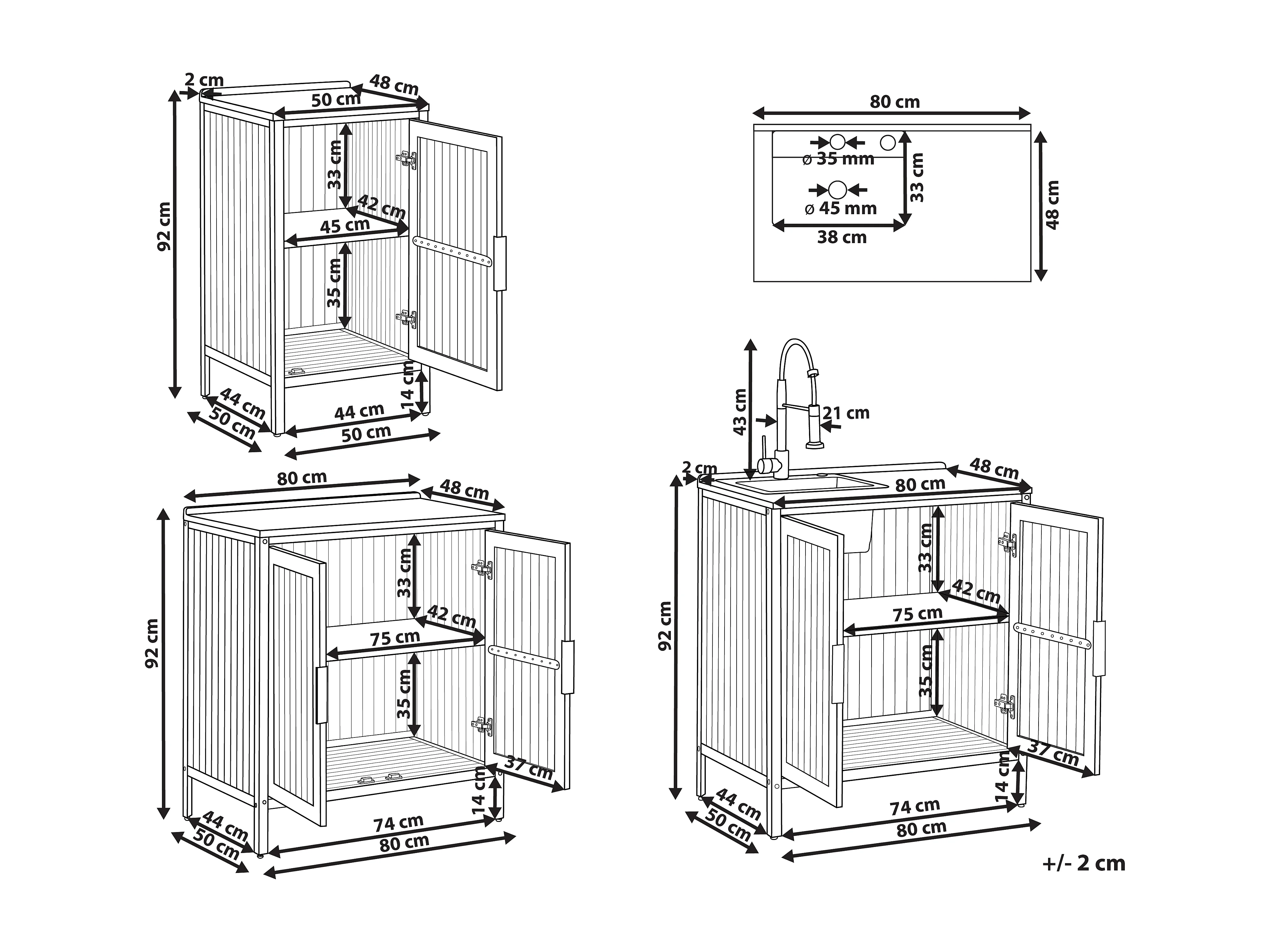 2 cm
48 cm
50 cm
92 cm
33 cm
42 cm
45 cm
35 cm
14 cm
44 cm
50 cm
44 cm
50 cm

80 cm
ø 35 mm
ø 45 mm
33 cm
48 cm
38 cm

80 cm
48 cm
92 cm
33 cm
42 cm
75 cm
35 cm
37 cm
14 cm
44 cm
50 cm
74 cm
80 cm

43 cm
21 cm
2 cm
48 cm
80 cm
92 cm
33 cm
42 cm
75 cm
35 cm
37 cm
14 cm
44 cm
50 cm
74 cm
80 cm

+/- 2 cm