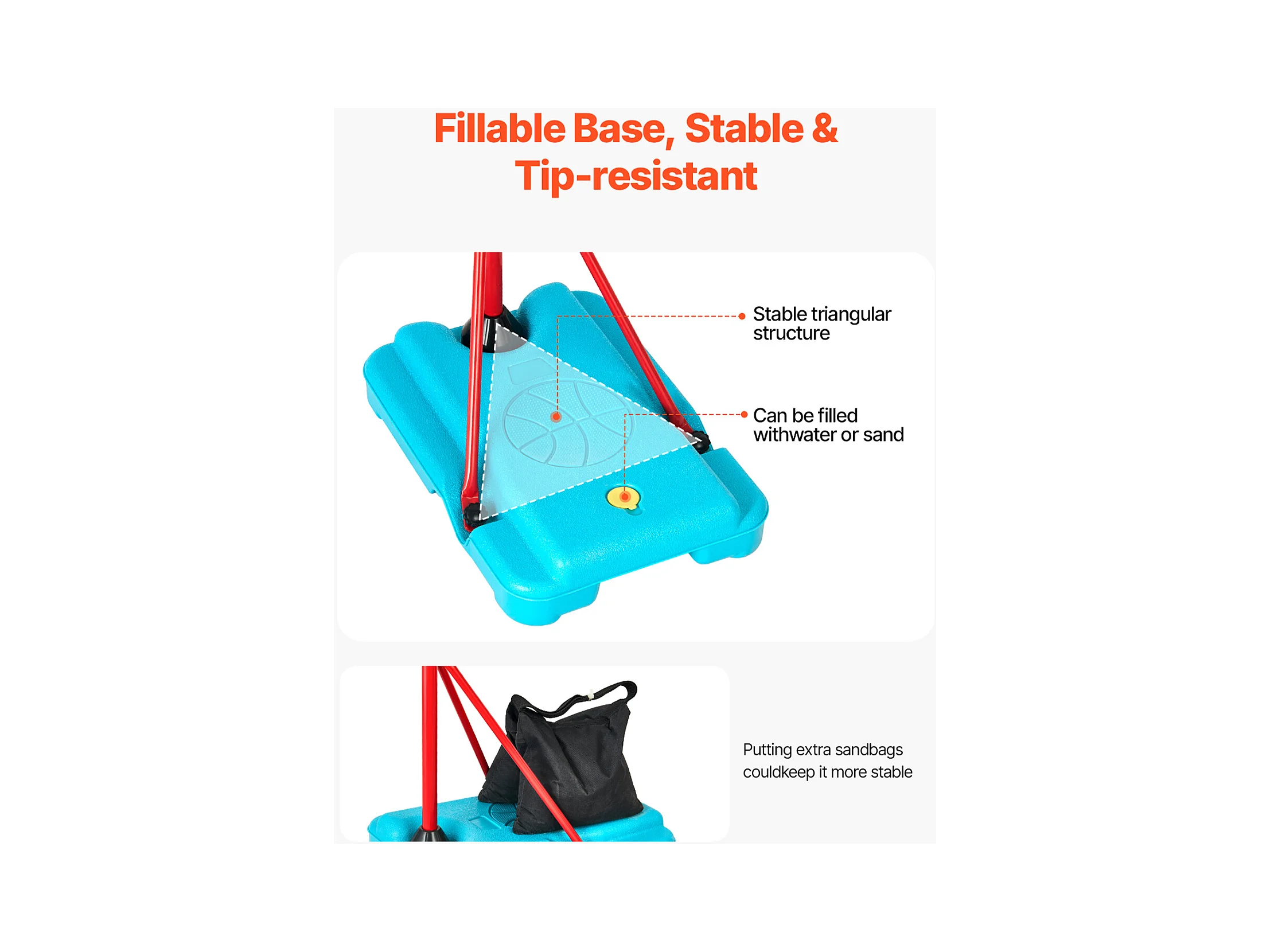 Fillable Base, Stable & Tip-resistant

Stable triangular structure

Can be filled withwater or sand

Putting extra sandbags couldkeep it more stable