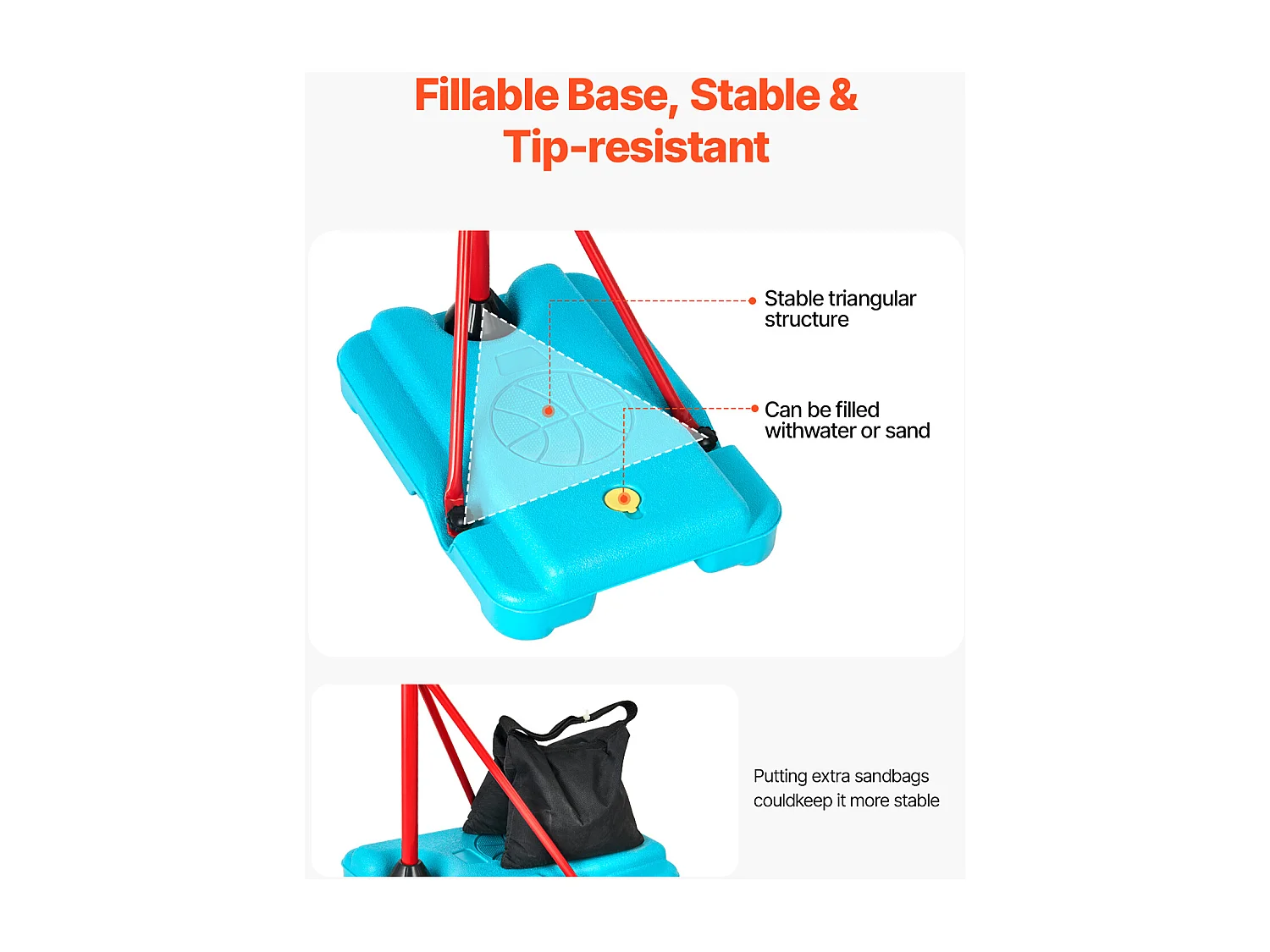 Fillable Base, Stable & Tip-resistant

Stable triangular structure

Can be filled withwater or sand

Putting extra sandbags couldkeep it more stable