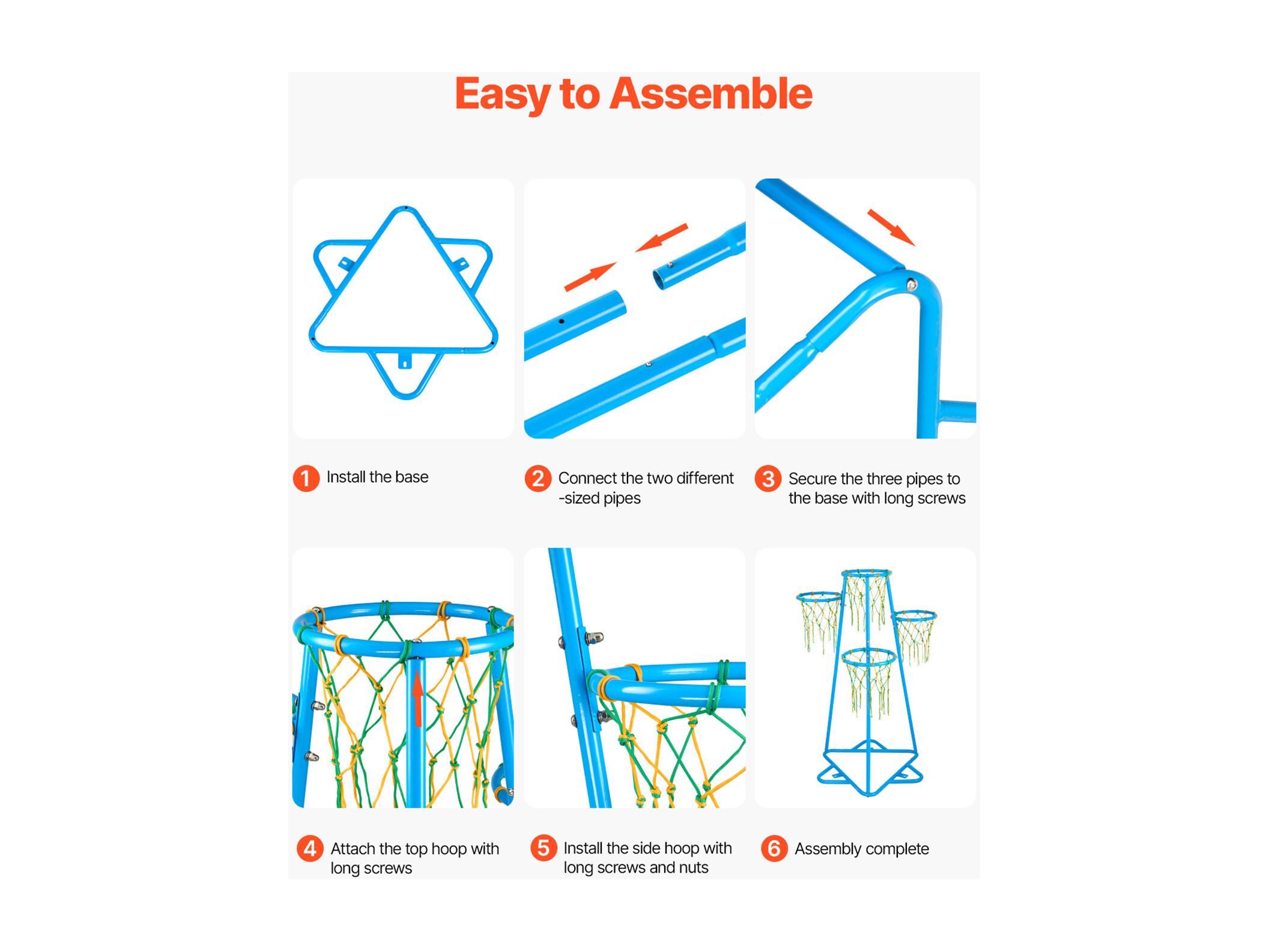 Easy to Assemble

1 Install the base

2 Connect the two different -sized pipes

3 Secure the three pipes to the base with long screws

4 Attach the top hoop with long screws

5 Install the side hoop with long screws and nuts

6 Assembly complete