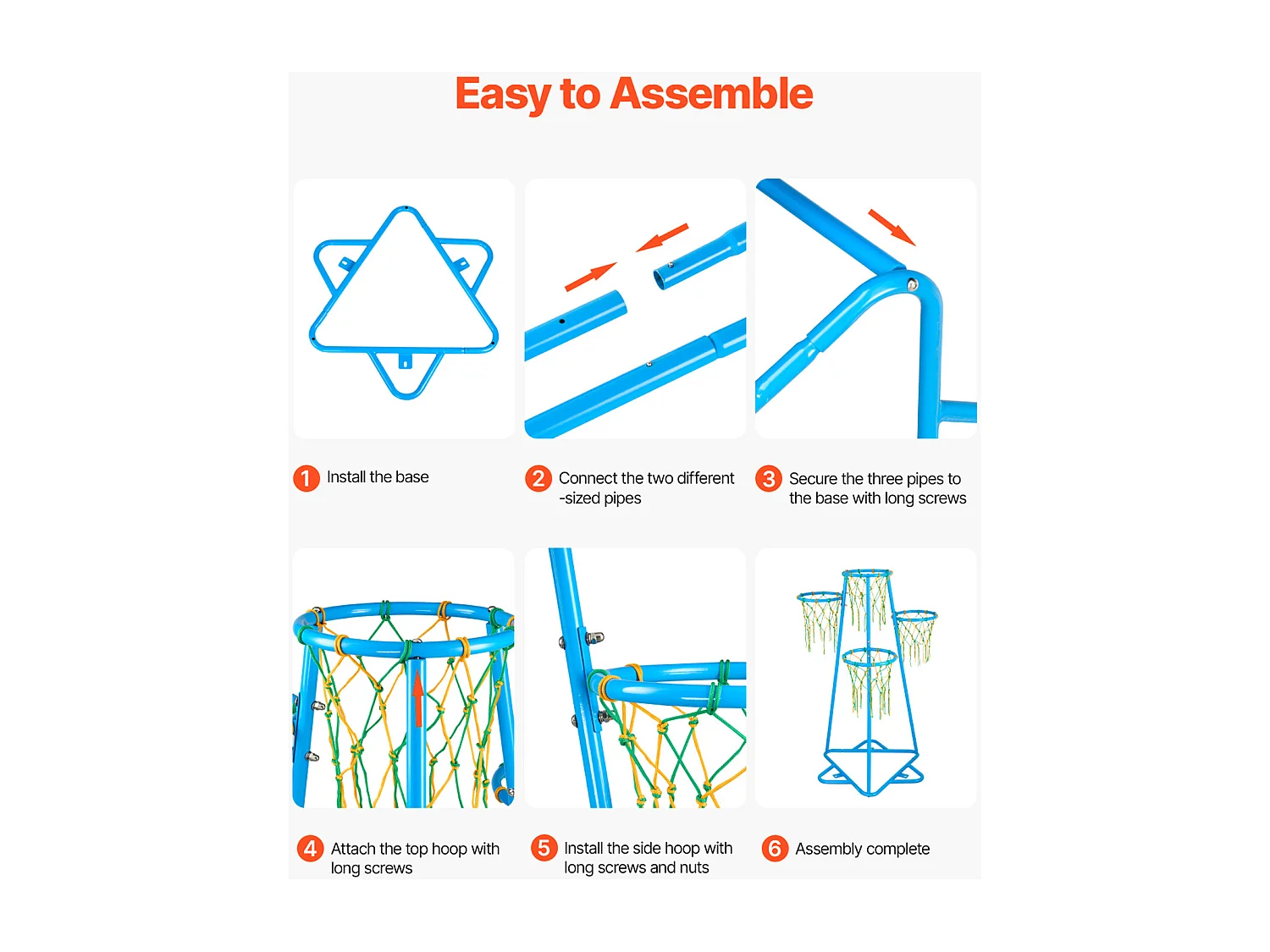 Easy to Assemble

1 Install the base

2 Connect the two different -sized pipes

3 Secure the three pipes to the base with long screws

4 Attach the top hoop with long screws

5 Install the side hoop with long screws and nuts

6 Assembly complete