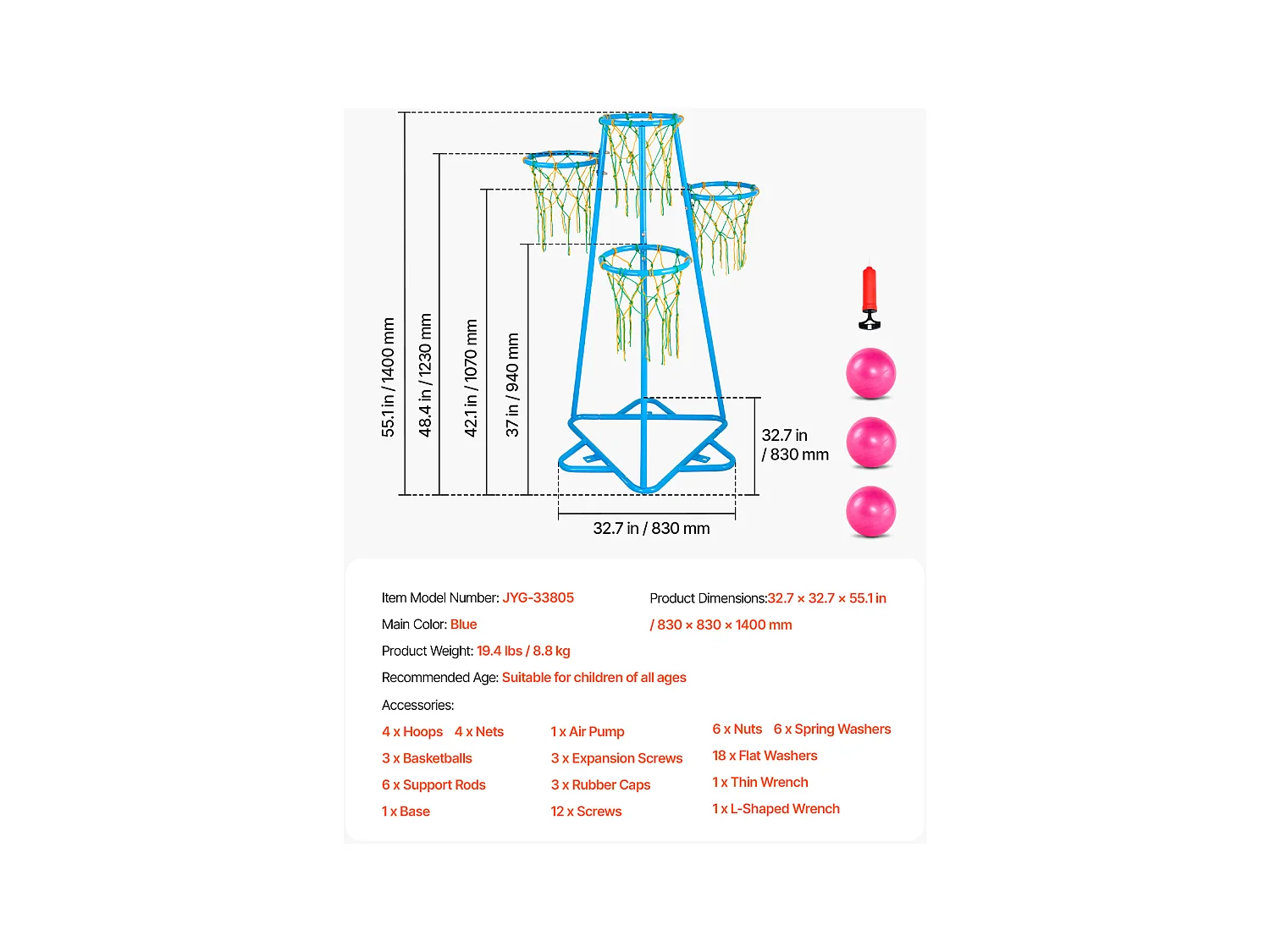 55.1 in / 1400 mm
48.4 in / 1230 mm
42.1 in / 1070 mm
37 in / 940 mm
32.7 in / 830 mm
32.7 in / 830 mm

Item Model Number: JYG-33805
Main Color: Blue
Product Weight: 19.4 lbs / 8.8 kg
Recommended Age: Suitable for children of all ages

Product Dimensions:32.7 × 32.7 × 55.1 in / 830 × 830 × 1400 mm

Accessories:
4 x Hoops 4 x Nets
3 x Basketballs
6 x Support Rods
1 x Base

1 x Air Pump
3 x Expansion Screws
3 x Rubber Caps
12 x Screws

6 x Nuts 6 x Spring Washers
18 x Flat Washers
1 x Thin Wrench
1 x L-Shaped Wrench