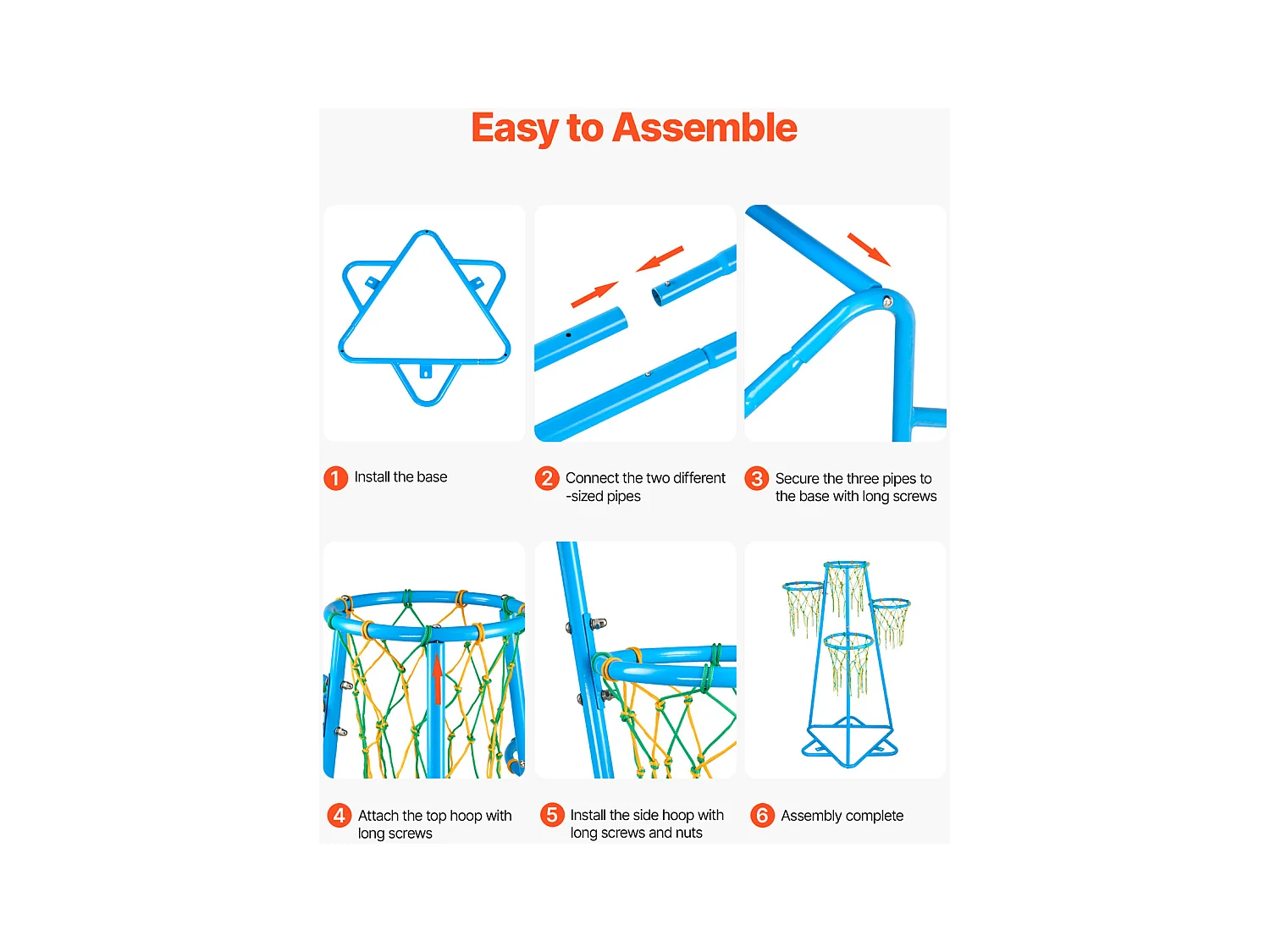 Easy to Assemble

1 Install the base

2 Connect the two different -sized pipes

3 Secure the three pipes to the base with long screws

4 Attach the top hoop with long screws

5 Install the side hoop with long screws and nuts

6 Assembly complete