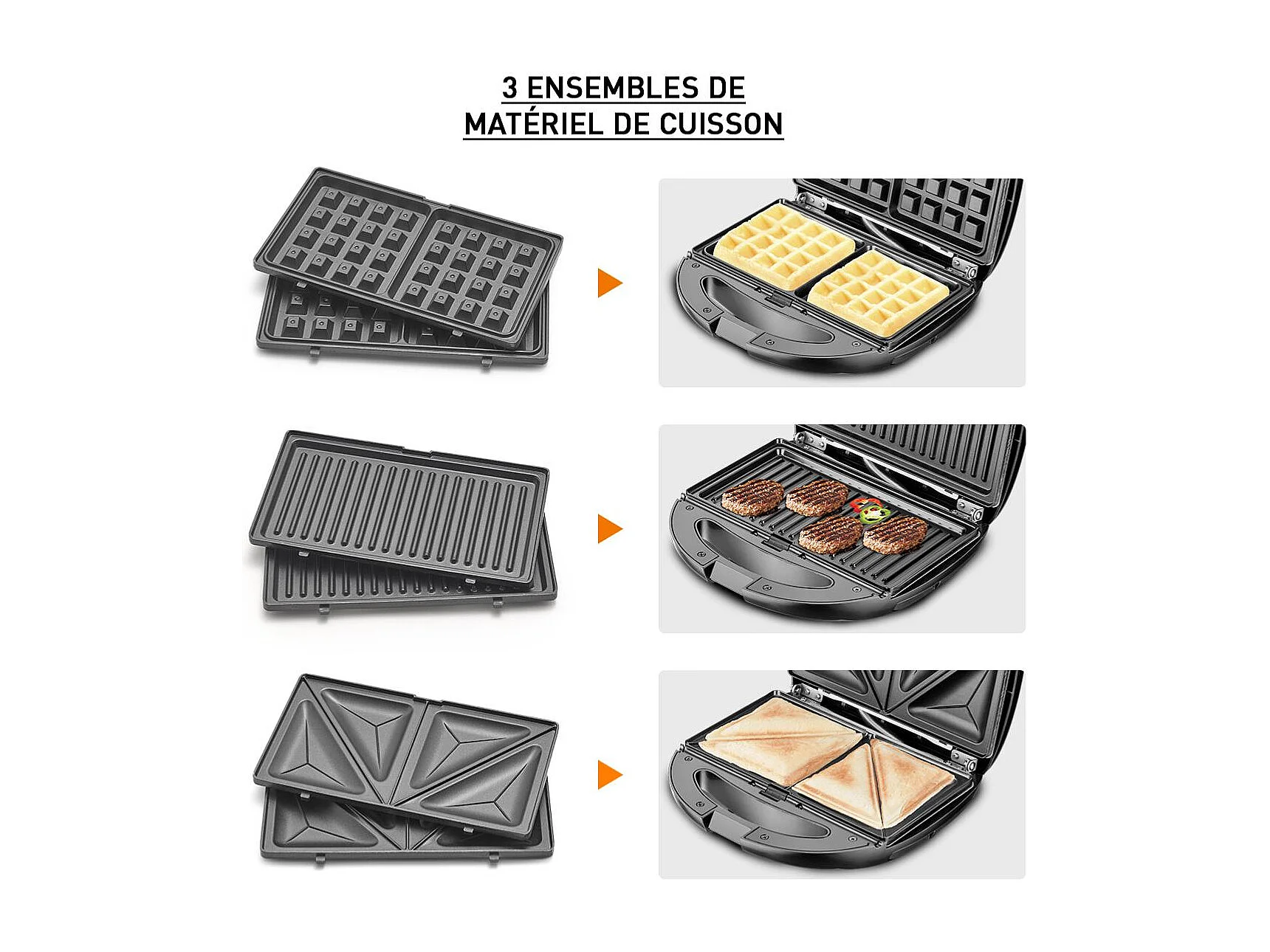 3 ENSEMBLES DE
MATÉRIEL DE CUISSON