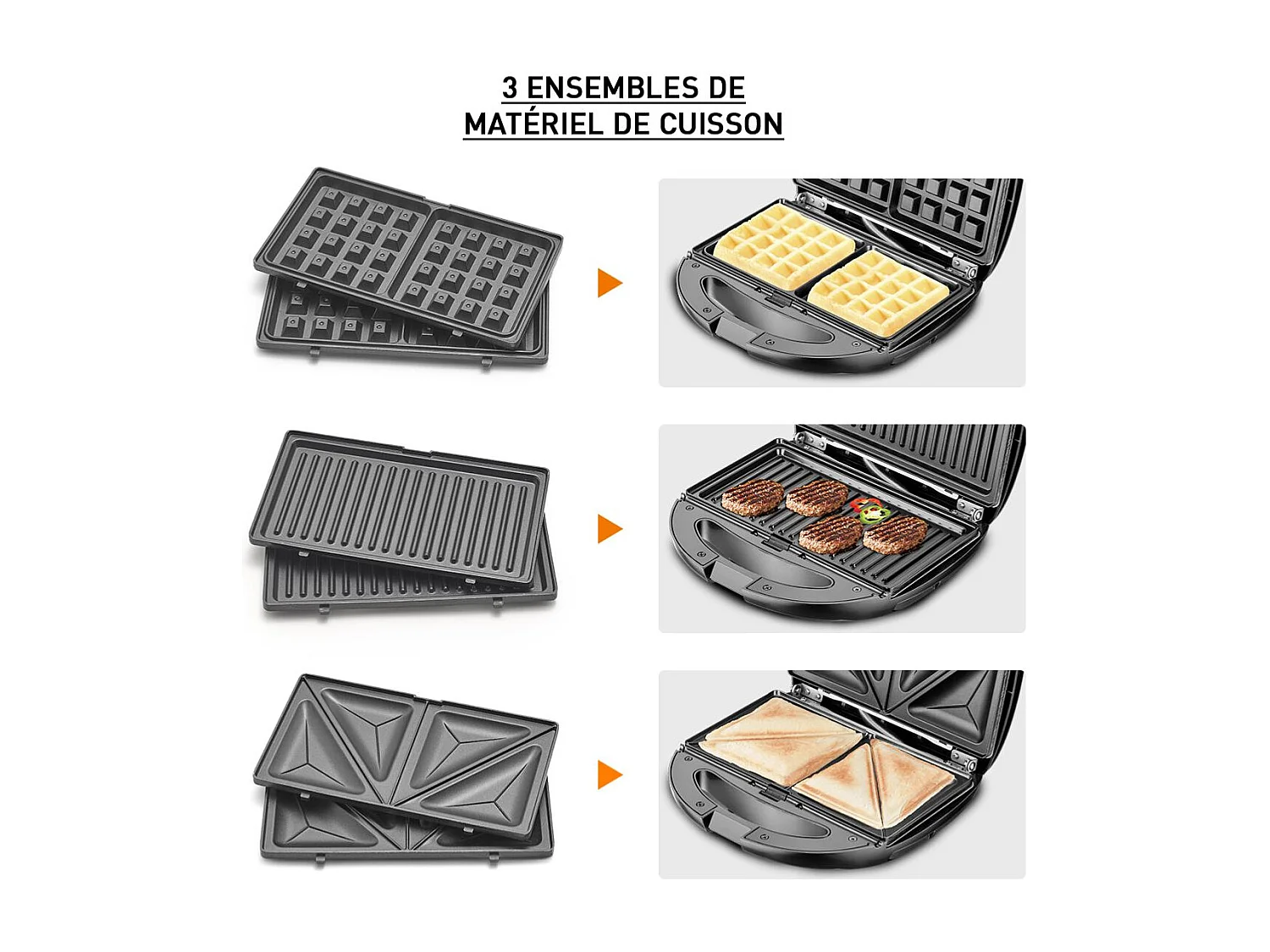 3 ENSEMBLES DE MATÉRIEL DE CUISSON