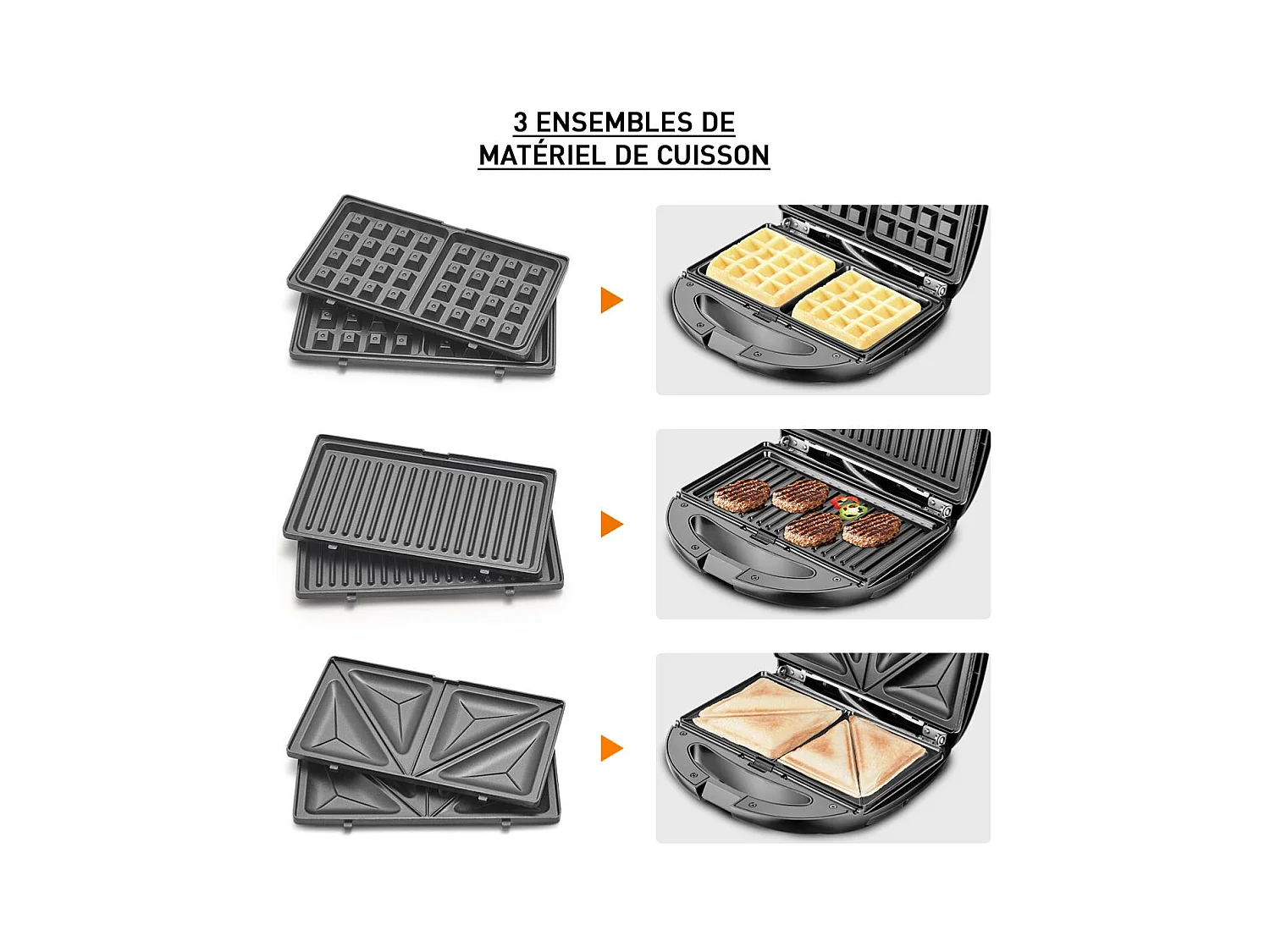 3 ENSEMBLES DE MATÉRIEL DE CUISSON