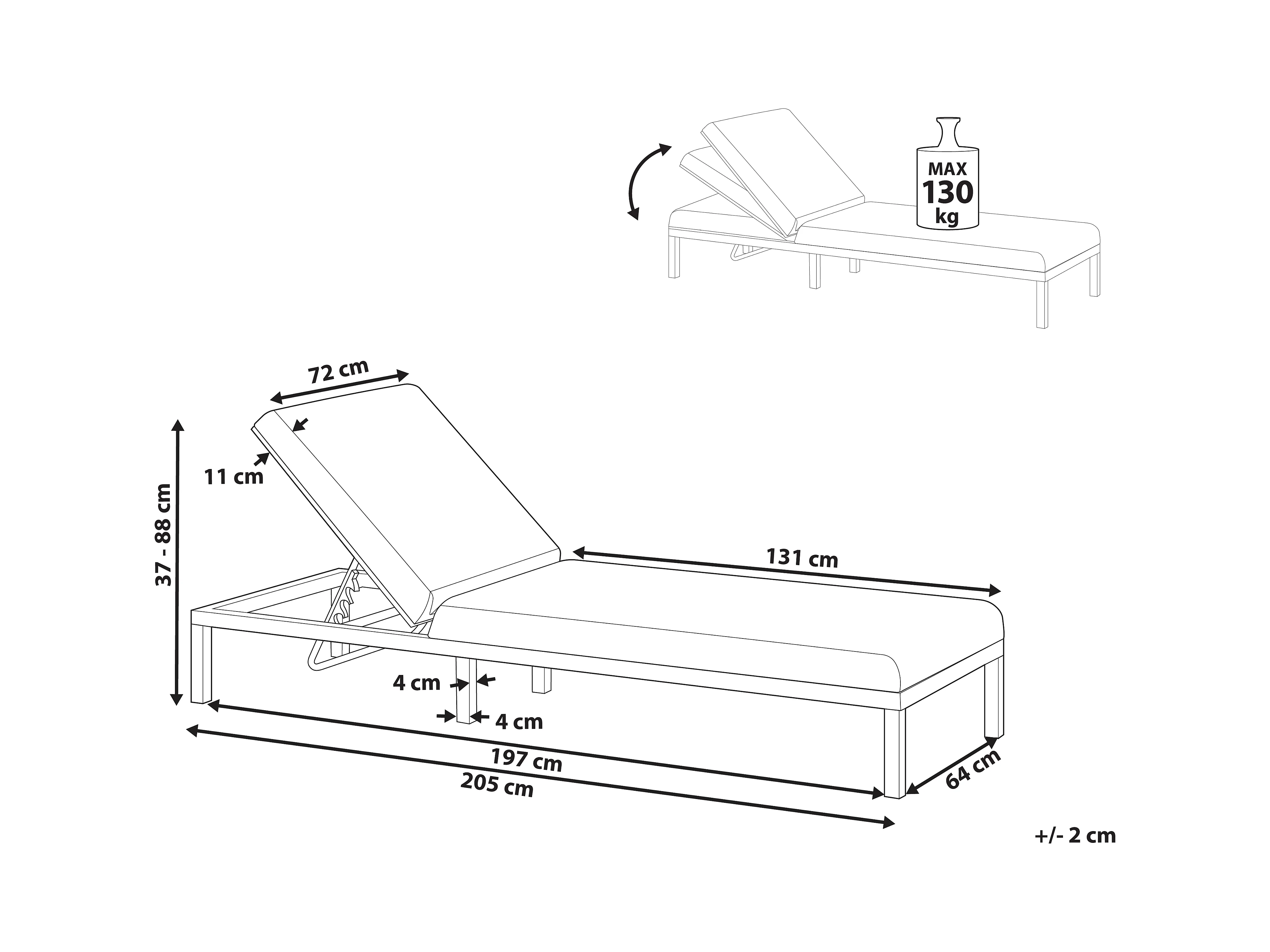 MAX
130
kg

72 cm

11 cm

37 - 88 cm

131 cm

4 cm

4 cm

197 cm

205 cm

64 cm

+/- 2 cm