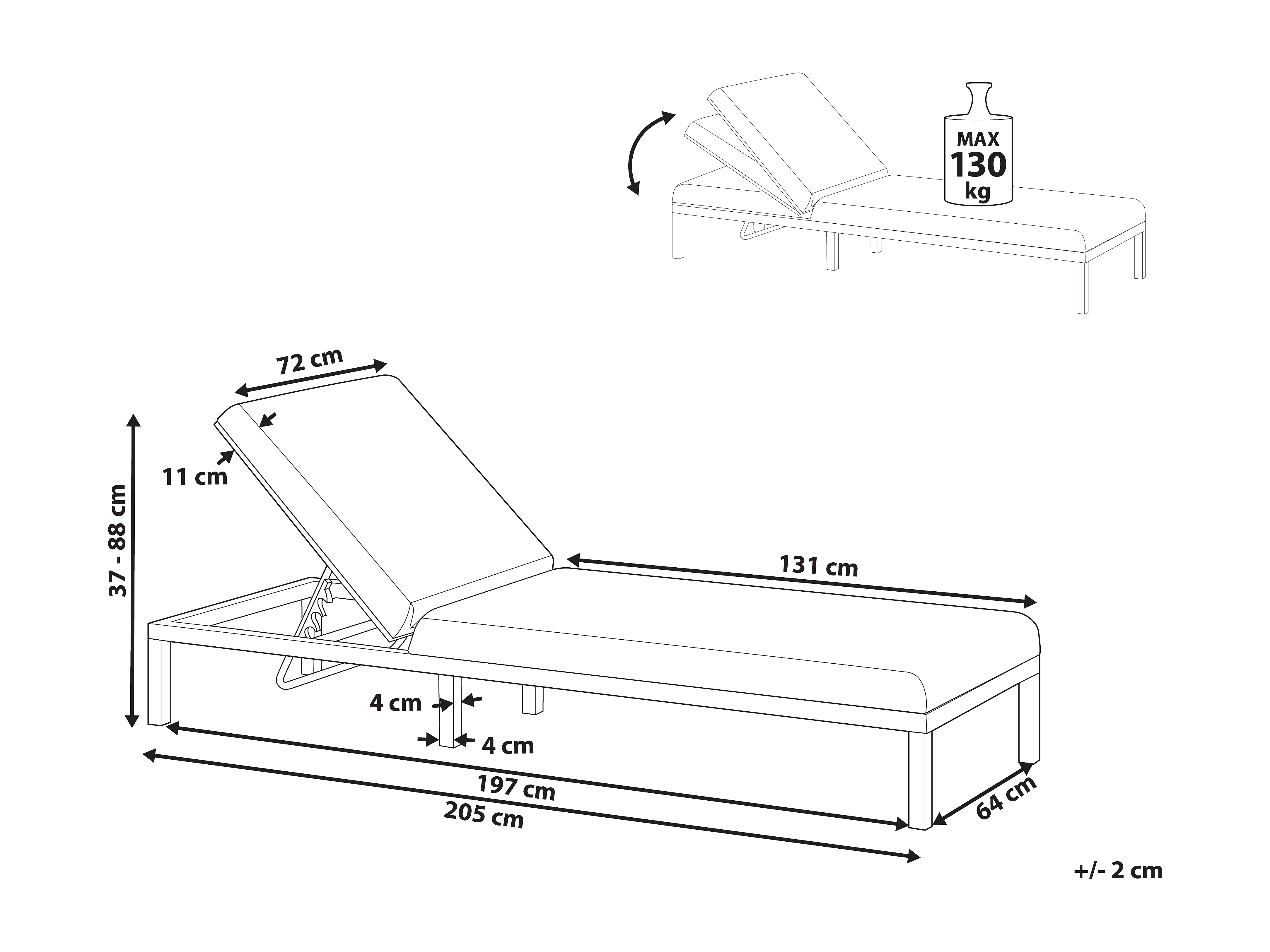 MAX
130
kg

72 cm

11 cm

37 - 88 cm

131 cm

4 cm

4 cm

197 cm

205 cm

64 cm

+/- 2 cm