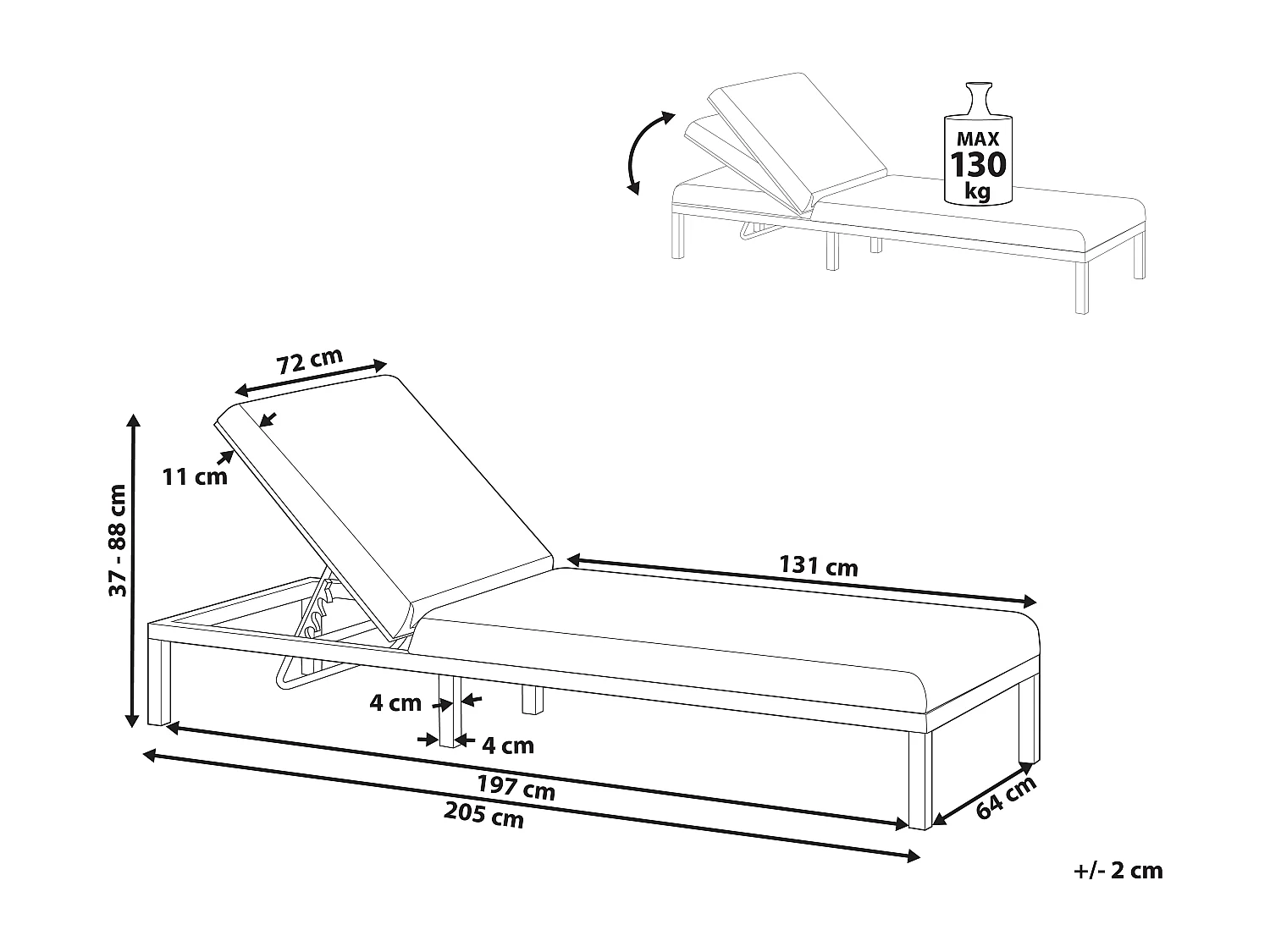 MAX
130
kg

72 cm
11 cm
37 - 88 cm
131 cm
4 cm
4 cm
197 cm
205 cm
64 cm
+/- 2 cm