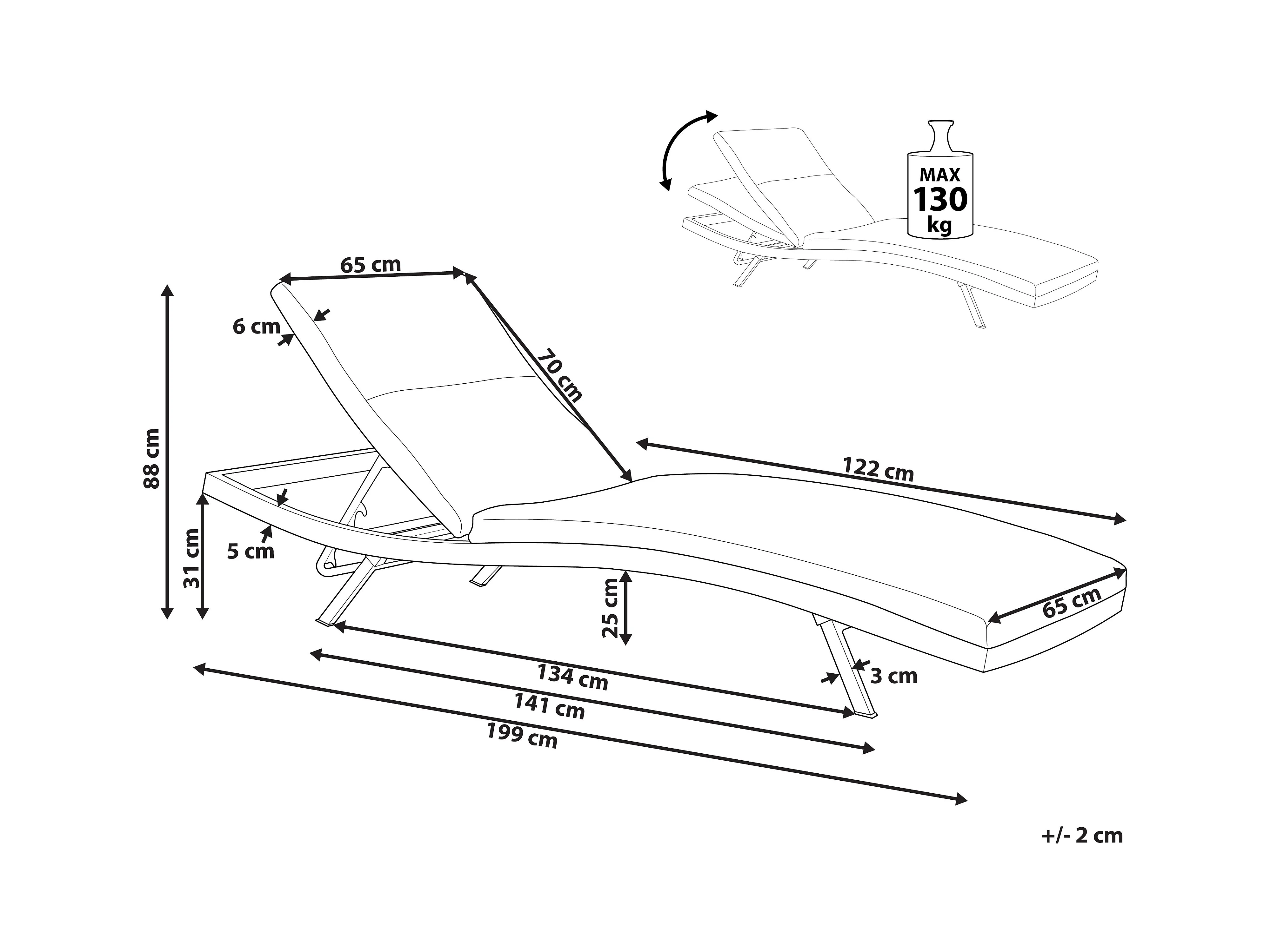 MAX
130
kg

65 cm

6 cm

70 cm

88 cm

122 cm

31 cm

5 cm

25 cm

65 cm

3 cm

134 cm

141 cm

199 cm

+/- 2 cm