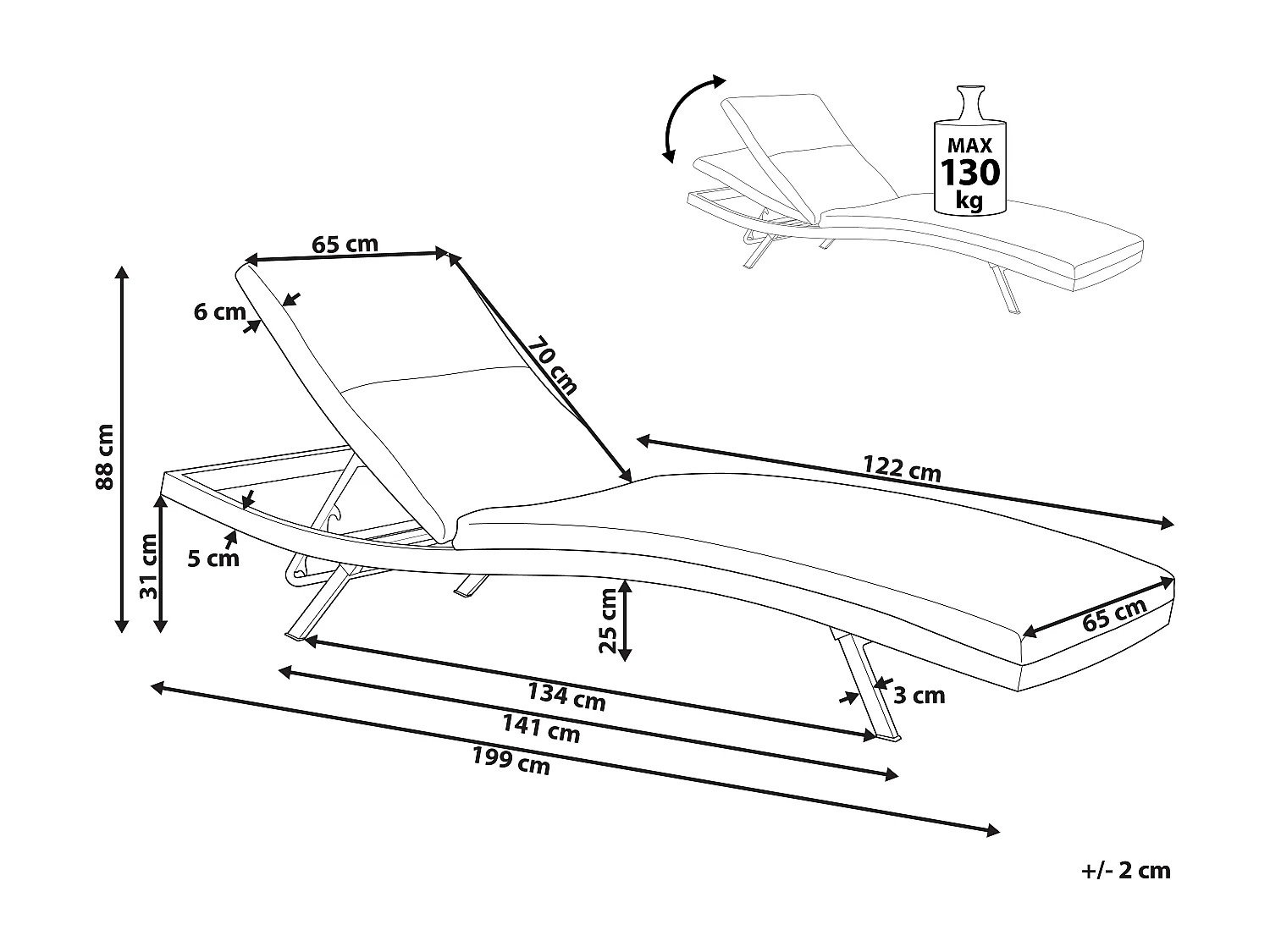 MAX
130
kg

65 cm
6 cm
70 cm
88 cm
122 cm
31 cm
5 cm
25 cm
65 cm
3 cm
134 cm
141 cm
199 cm

+/- 2 cm