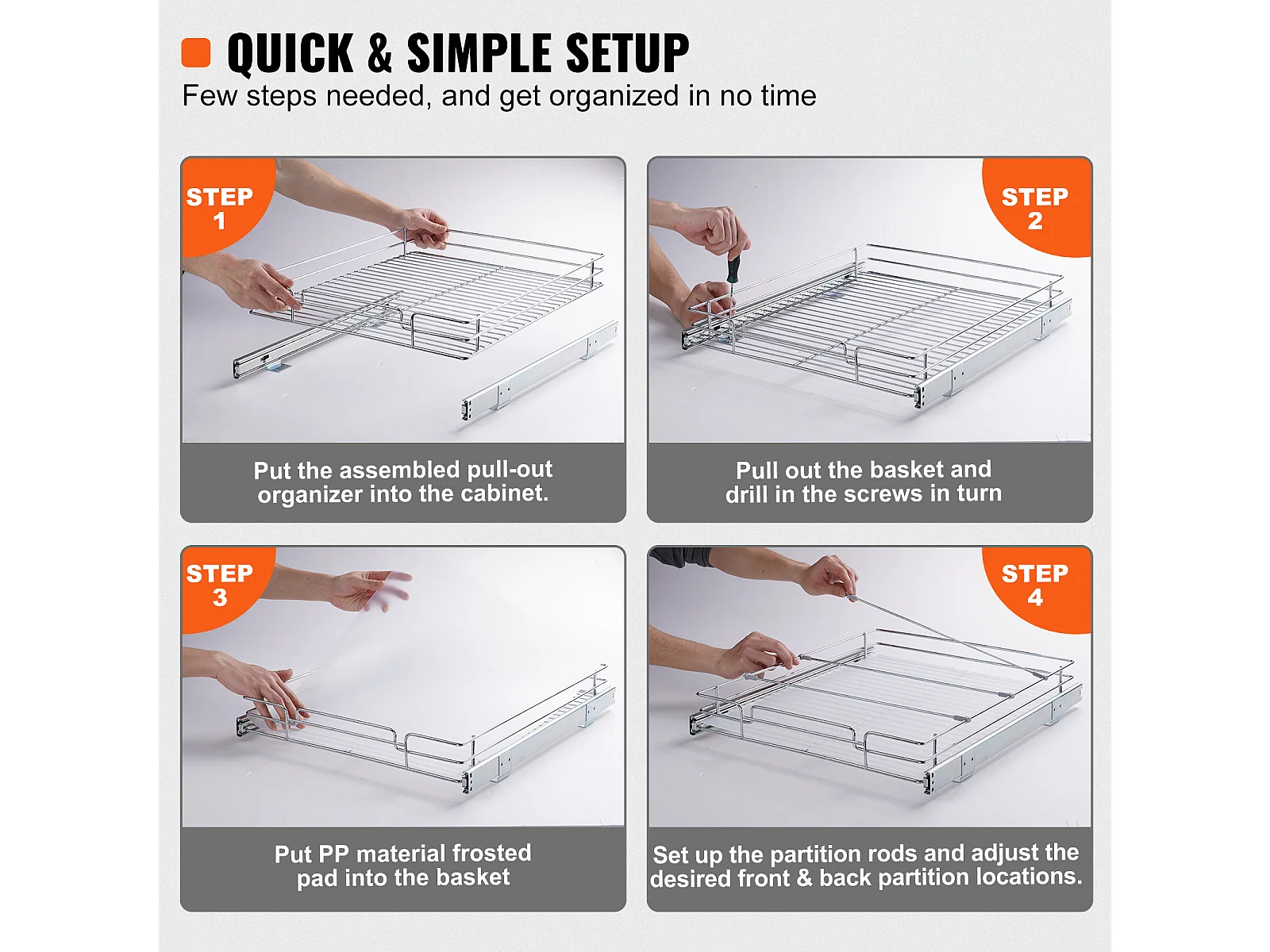 QUICK & SIMPLE SETUP
Few steps needed, and get organized in no time

STEP 1

Put the assembled pull-out organizer into the cabinet.

STEP 2

Pull out the basket and drill in the screws in turn

STEP 3

Put PP material frosted pad into the basket

STEP 4

Set up the partition rods and adjust the desired front & back partition locations.