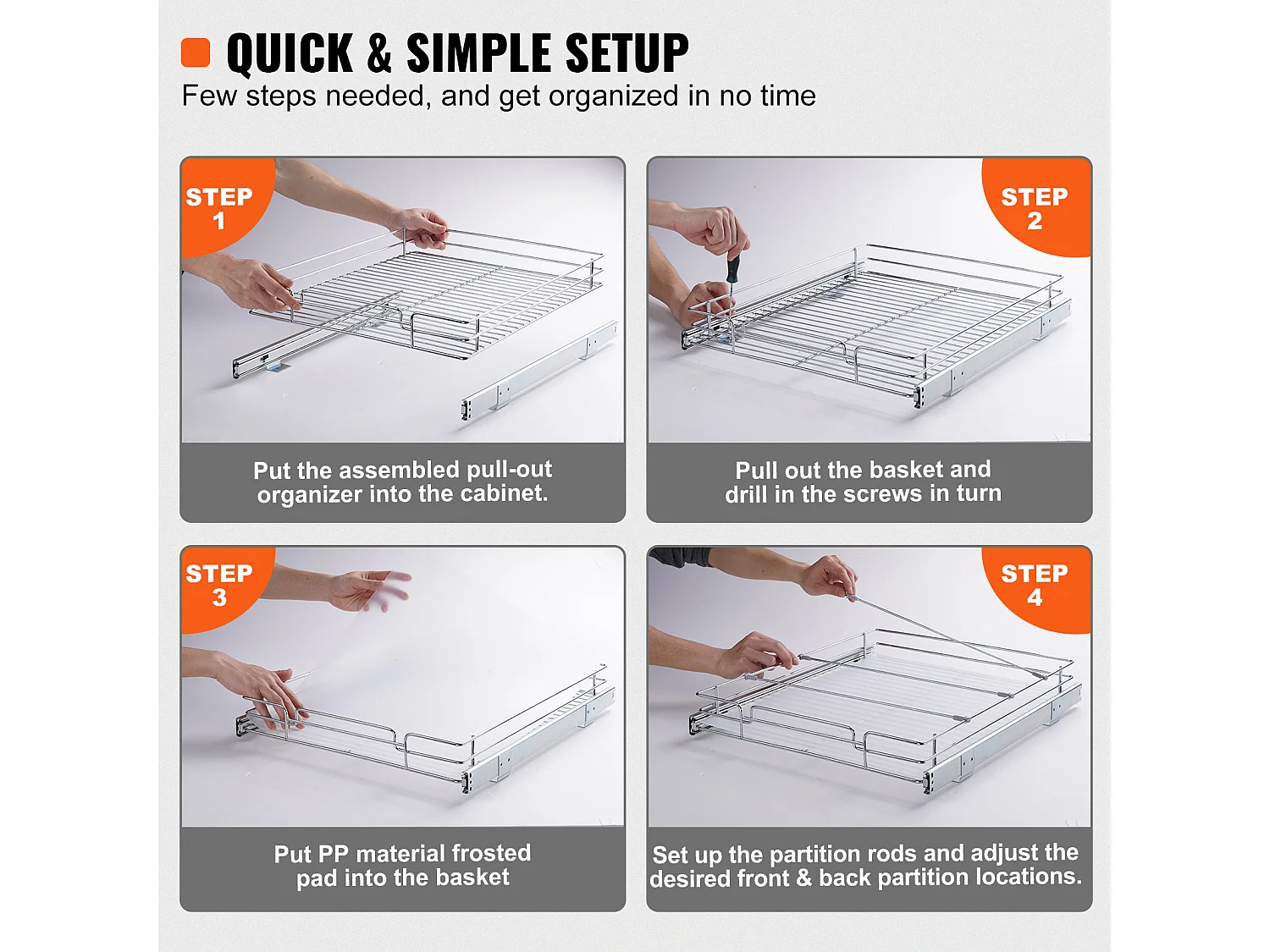 QUICK & SIMPLE SETUP
Few steps needed, and get organized in no time

STEP 1

Put the assembled pull-out organizer into the cabinet.

STEP 2

Pull out the basket and drill in the screws in turn

STEP 3

Put PP material frosted pad into the basket

STEP 4

Set up the partition rods and adjust the desired front & back partition locations.