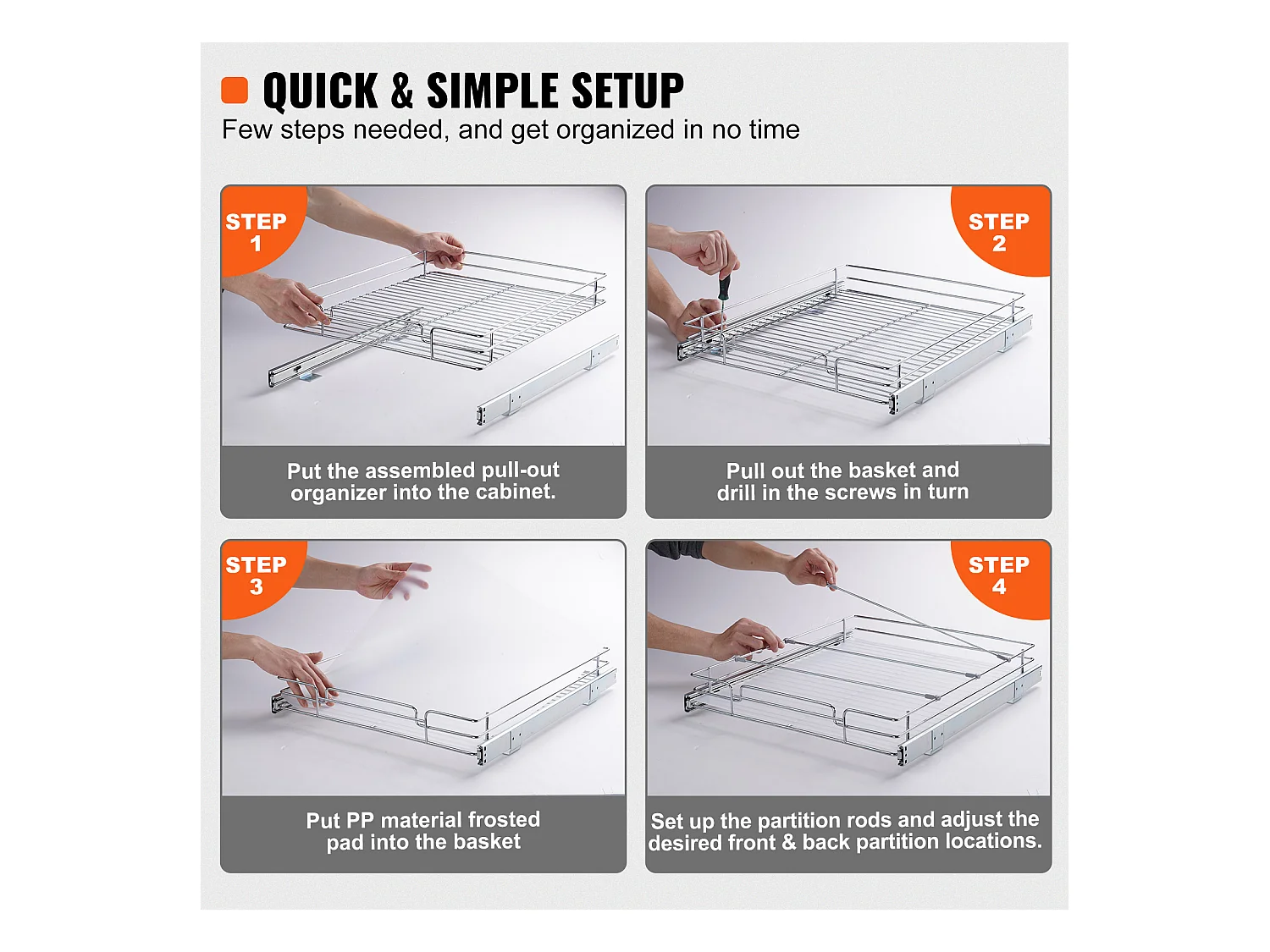 QUICK & SIMPLE SETUP
Few steps needed, and get organized in no time

STEP 1

Put the assembled pull-out organizer into the cabinet.

STEP 2

Pull out the basket and drill in the screws in turn

STEP 3

Put PP material frosted pad into the basket

STEP 4

Set up the partition rods and adjust the desired front & back partition locations.