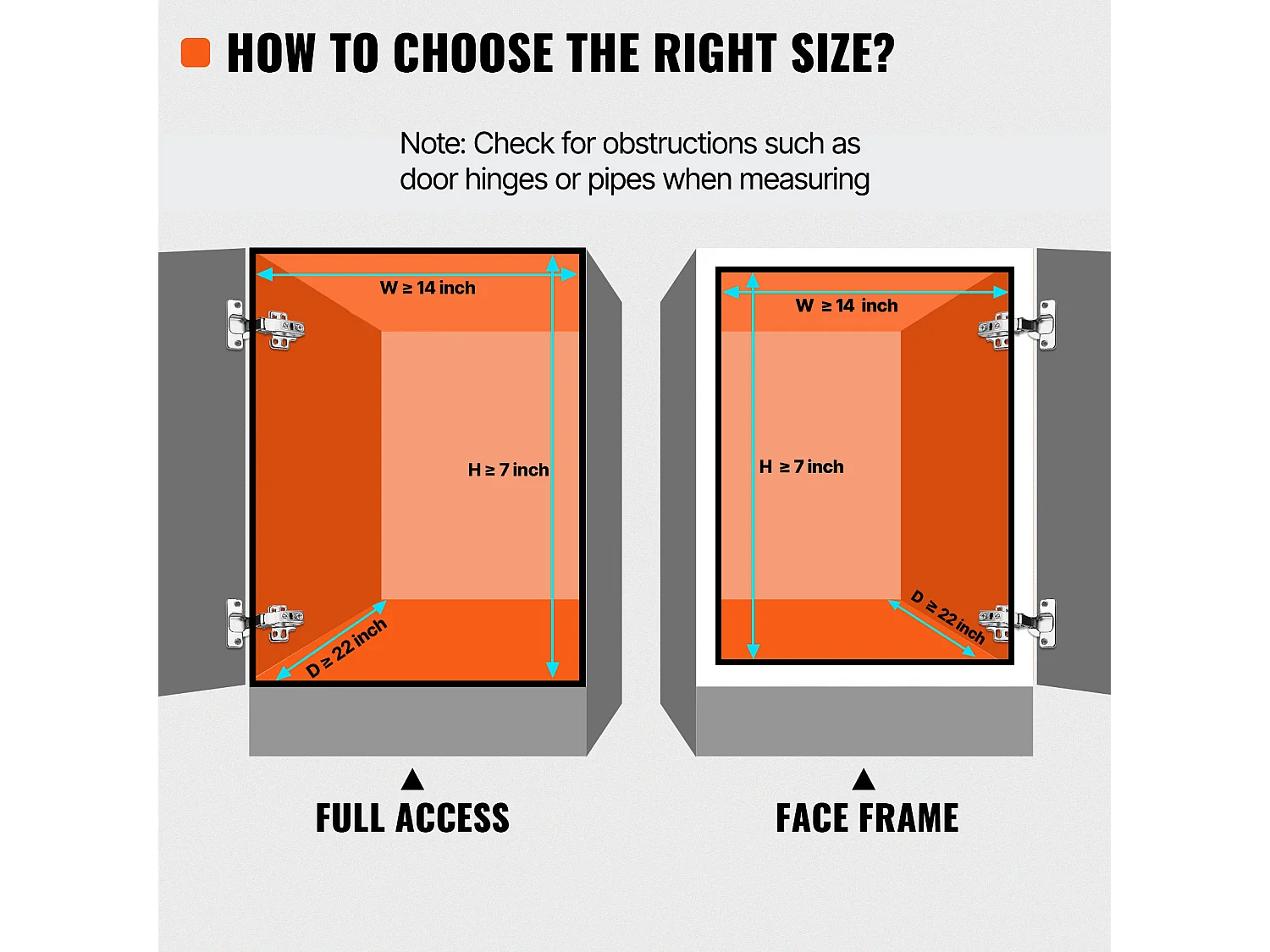 HOW TO CHOOSE THE RIGHT SIZE?

Note: Check for obstructions such as door hinges or pipes when measuring

W ≥ 14 inch

H ≥ 7 inch

D ≥ 22 inch

W ≥ 14 inch

H ≥ 7 inch

D ≥ 22 inch

FULL ACCESS

FACE FRAME