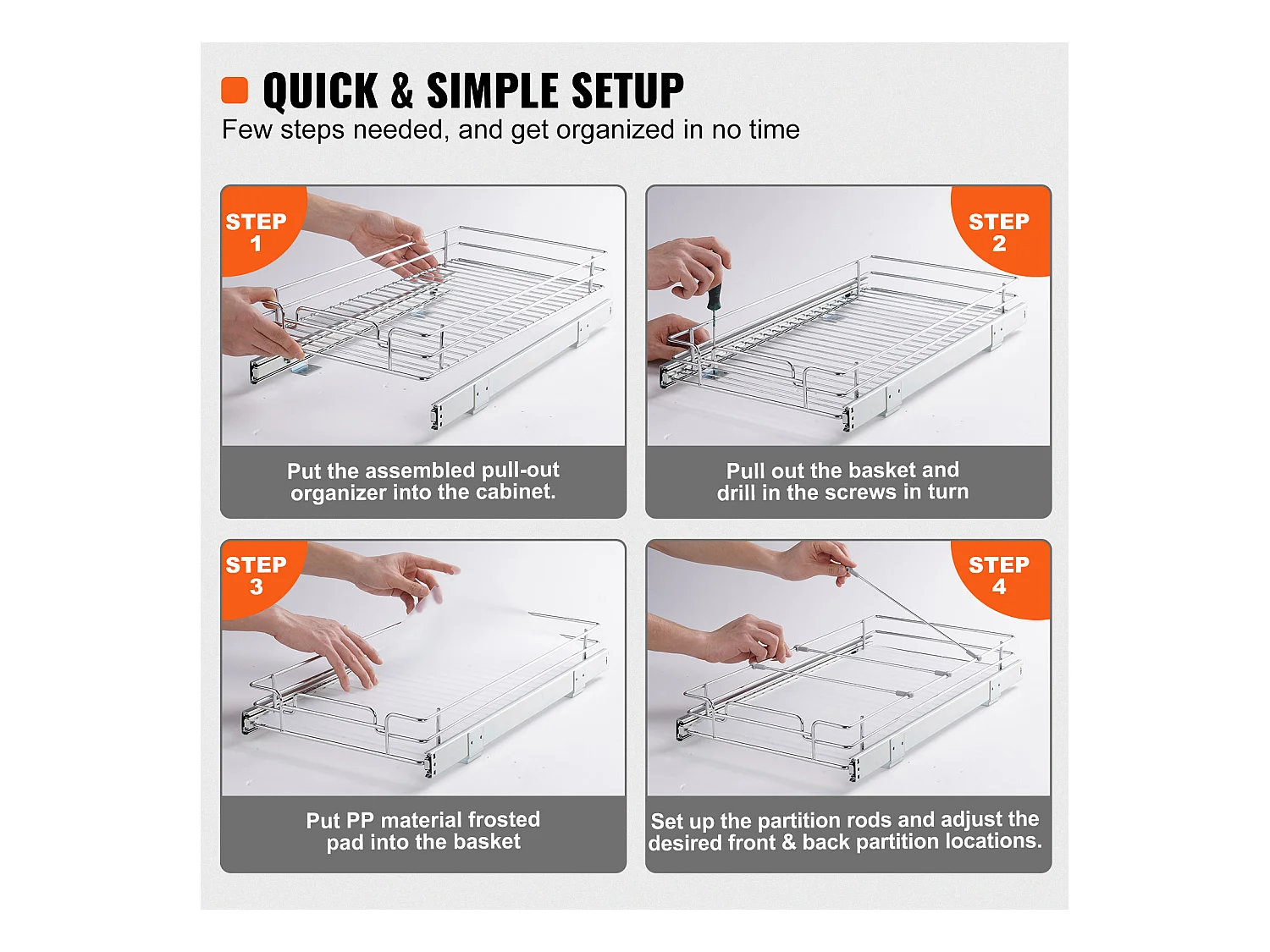 QUICK & SIMPLE SETUP
Few steps needed, and get organized in no time

STEP 1

Put the assembled pull-out organizer into the cabinet.

STEP 2

Pull out the basket and drill in the screws in turn

STEP 3

Put PP material frosted pad into the basket

STEP 4

Set up the partition rods and adjust the desired front & back partition locations.