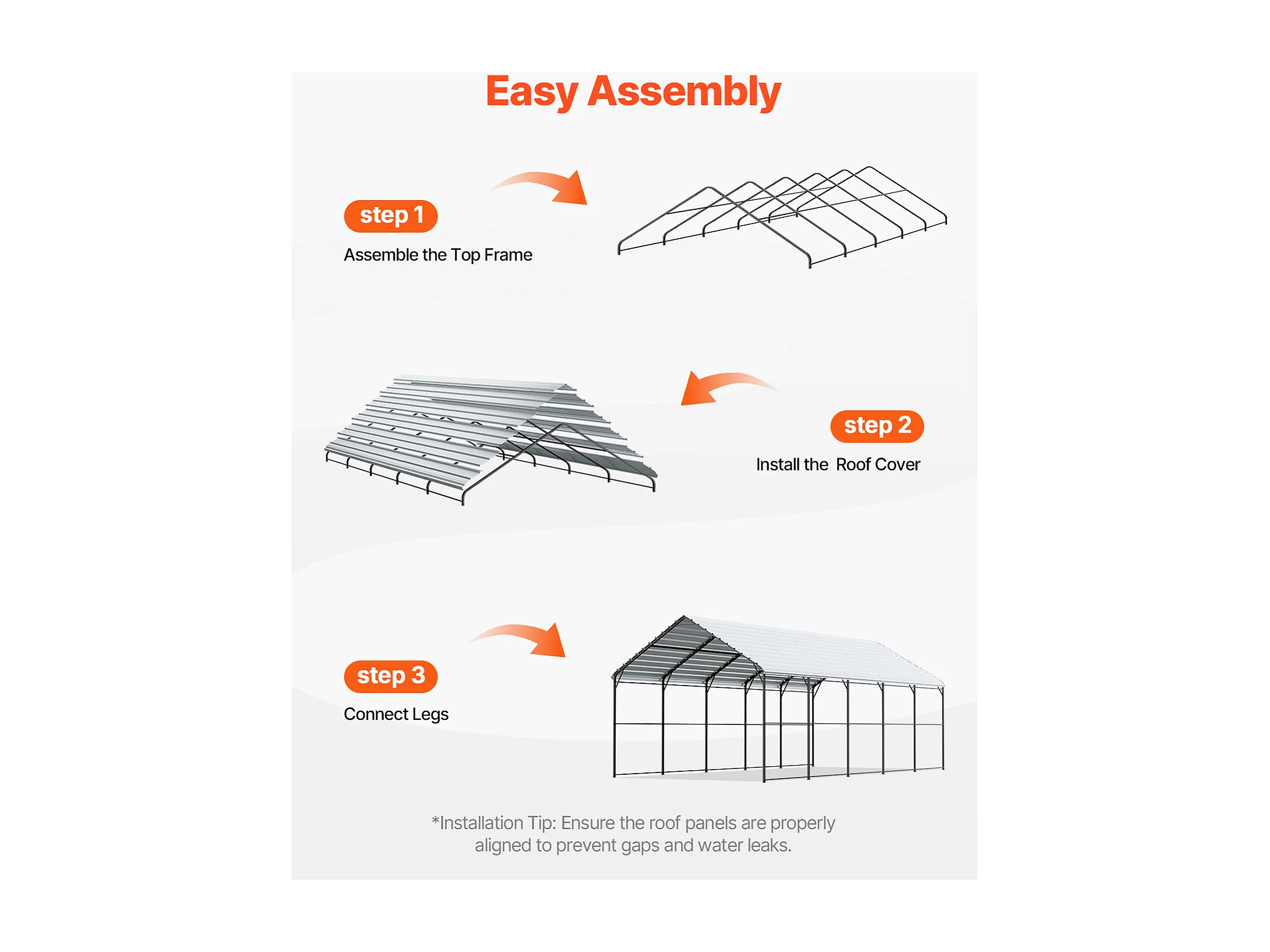 Easy Assembly

step 1

Assemble the Top Frame

step 2

Install the Roof Cover

step 3

Connect Legs

*Installation Tip: Ensure the roof panels are properly aligned to prevent gaps and water leaks.