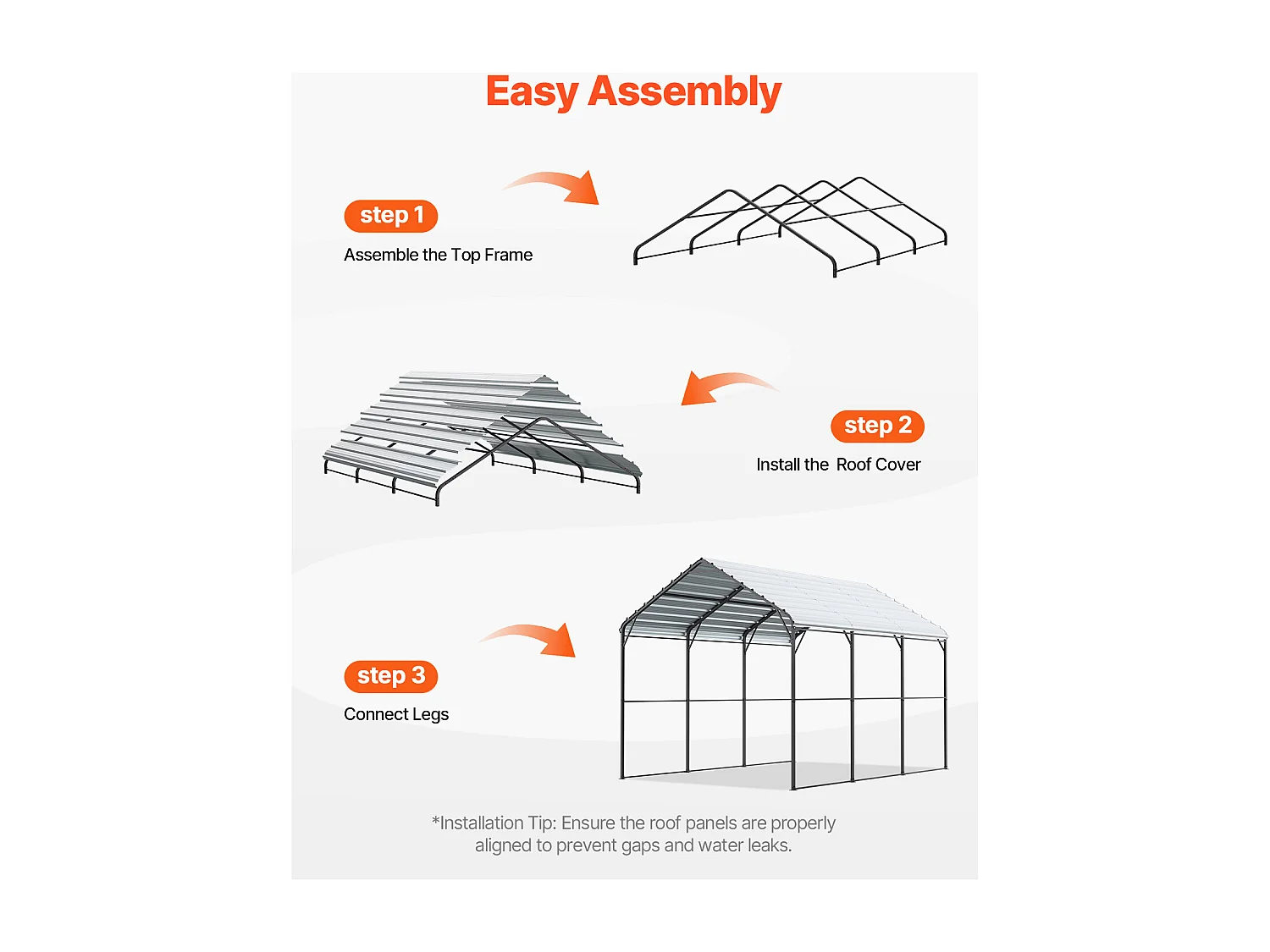 Easy Assembly

step 1
Assemble the Top Frame

step 2
Install the Roof Cover

step 3
Connect Legs

*Installation Tip: Ensure the roof panels are properly aligned to prevent gaps and water leaks.