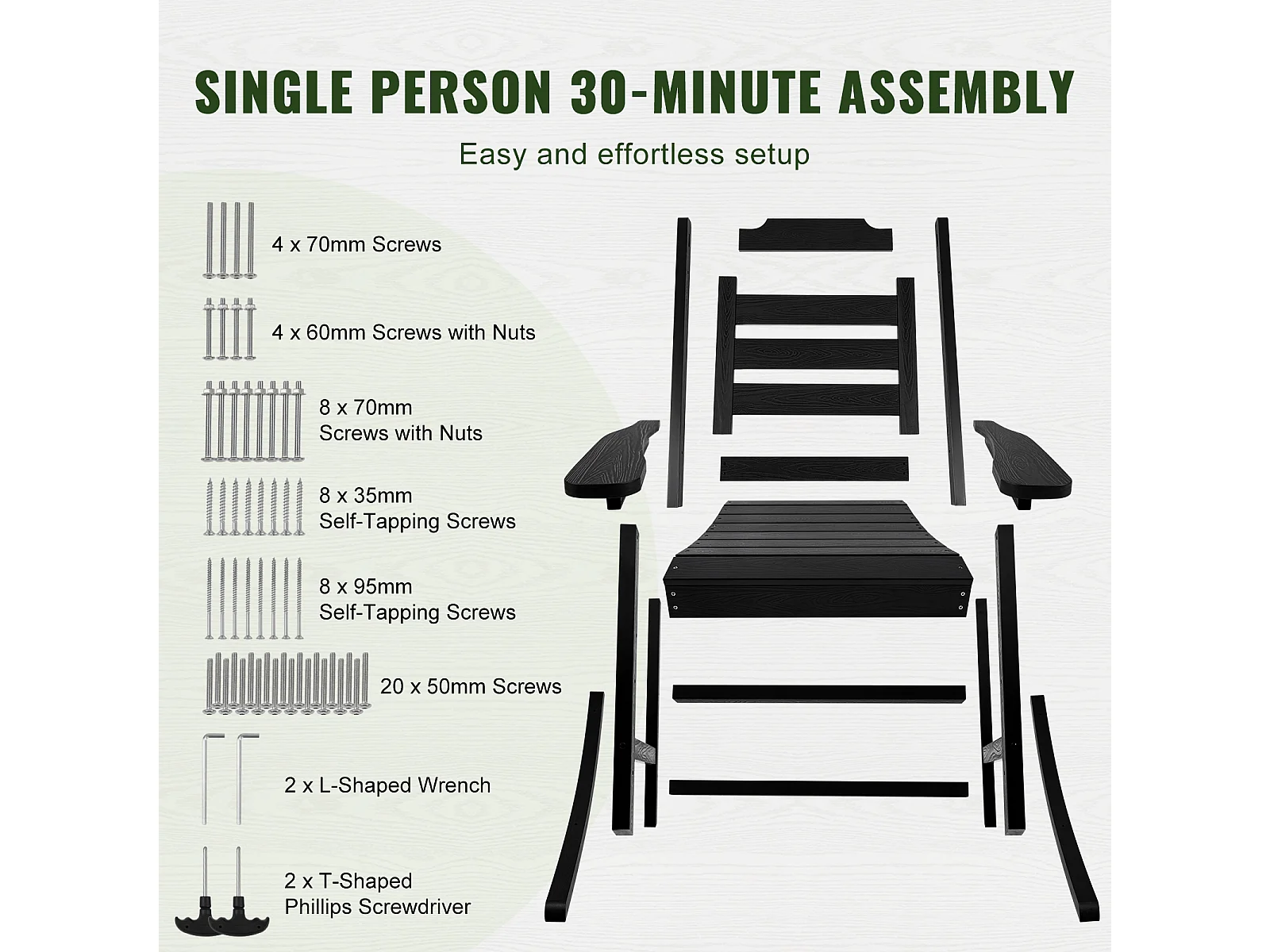 SINGLE PERSON 30-MINUTE ASSEMBLY

Easy and effortless setup

4 x 70mm Screws

4 x 60mm Screws with Nuts

8 x 70mm Screws with Nuts

8 x 35mm Self-Tapping Screws

8 x 95mm Self-Tapping Screws

20 x 50mm Screws

2 x L-Shaped Wrench

2 x T-Shaped Phillips Screwdriver