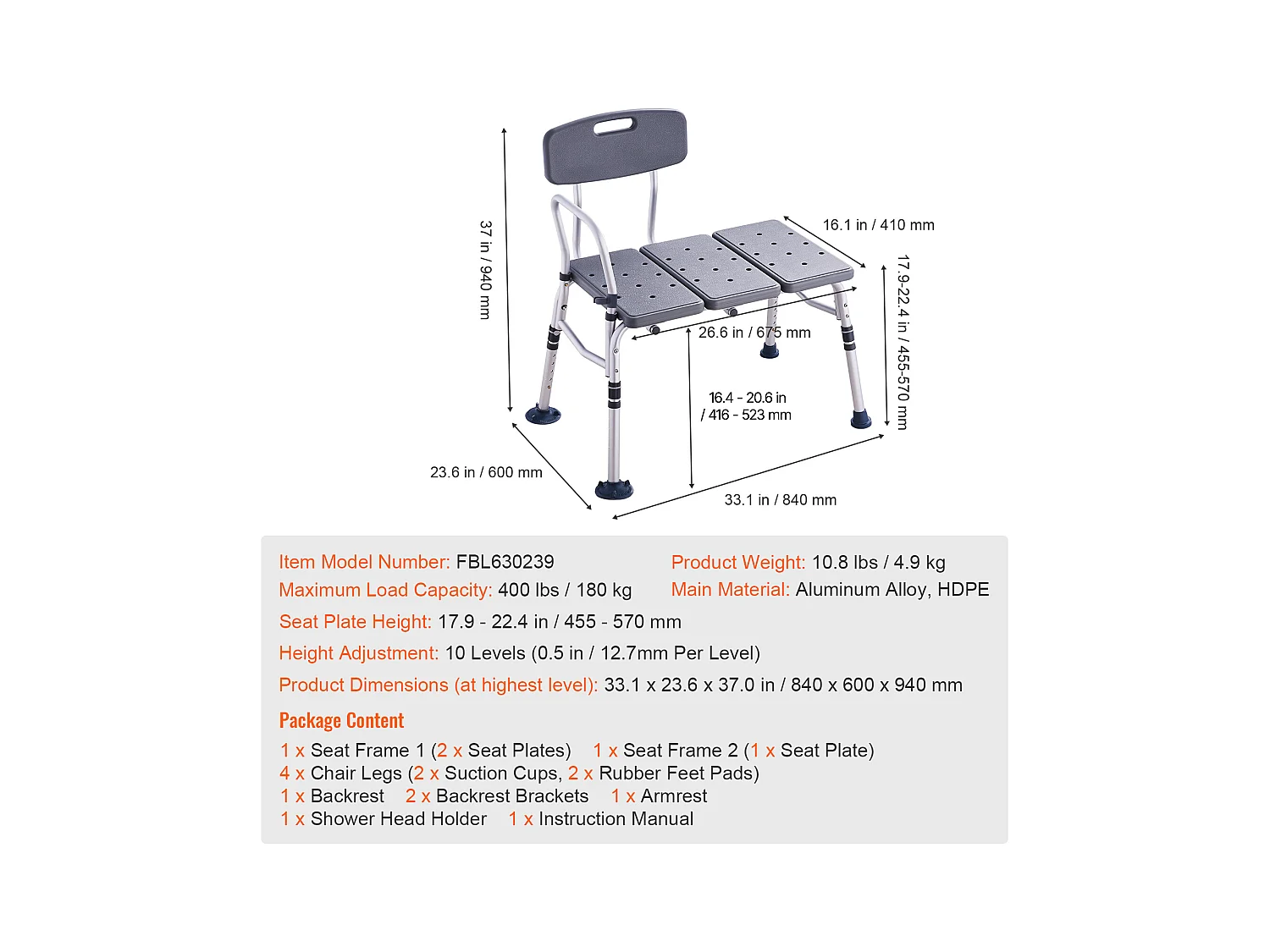 37 in / 940 mm

16.1 in / 410 mm

17.9-22.4 in / 455-570 mm

26.6 in / 675 mm

16.4 - 20.6 in / 416 - 523 mm

23.6 in / 600 mm

33.1 in / 840 mm

Item Model Number: FBL630239
Maximum Load Capacity: 400 lbs / 180 kg

Product Weight: 10.8 lbs / 4.9 kg
Main Material: Aluminum Alloy, HDPE

Seat Plate Height: 17.9 - 22.4 in / 455 - 570 mm

Height Adjustment: 10 Levels (0.5 in / 12.7mm Per Level)

Product Dimensions (at highest level): 33.1 x 23.6 x 37.0 in / 840 x 600 x 940 mm

Package Content

1 x Seat Frame 1 (2 x Seat Plates) 1 x Seat Frame 2 (1 x Seat Plate)
4 x Chair Legs (2 x Suction Cups, 2 x Rubber Feet Pads)
1 x Backrest 2 x Backrest Brackets 1 x Armrest
1 x Shower Head Holder 1 x Instruction Manual