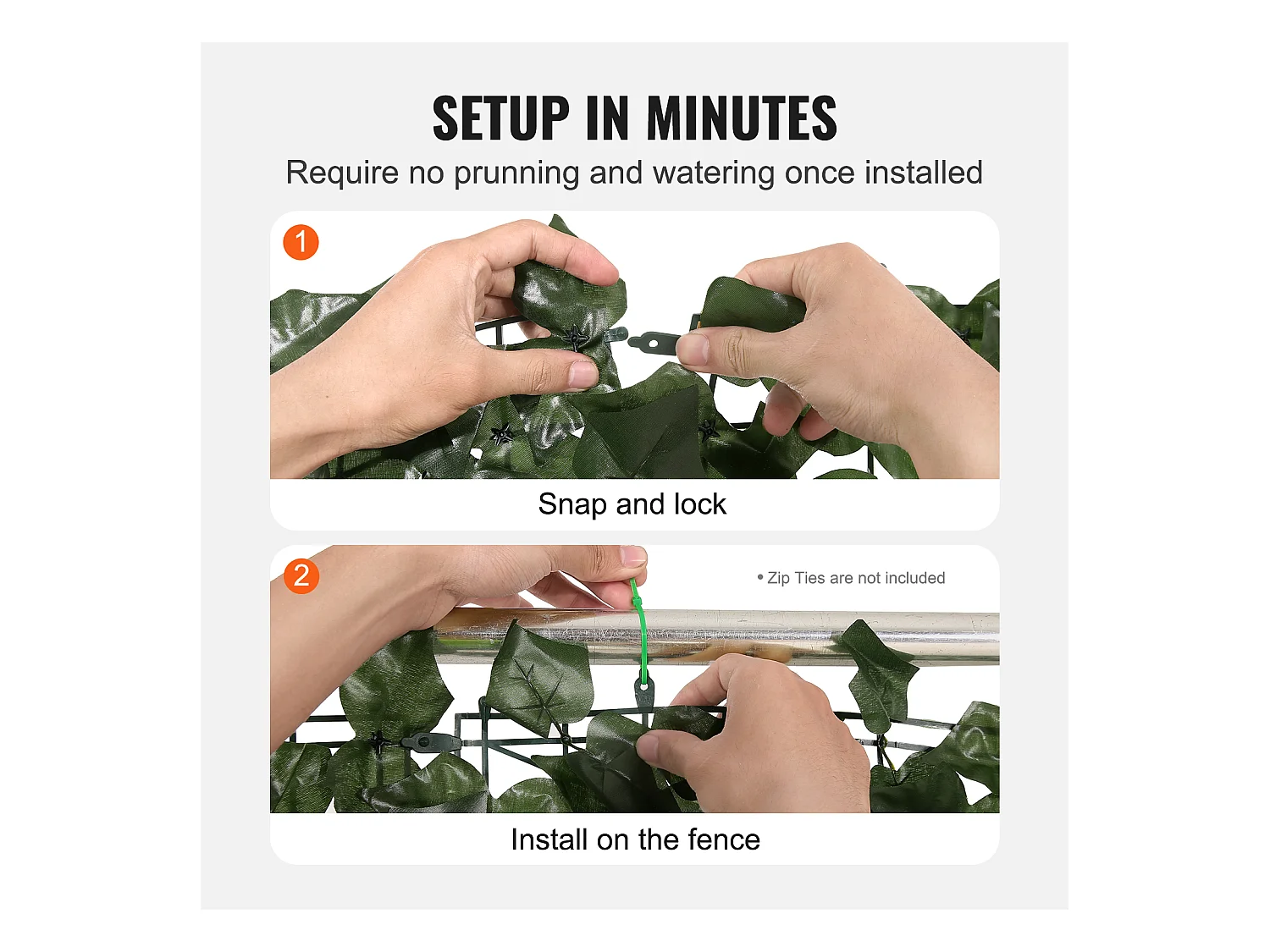 SETUP IN MINUTES

Require no prunning and watering once installed

1

Snap and lock

2

• Zip Ties are not included

Install on the fence