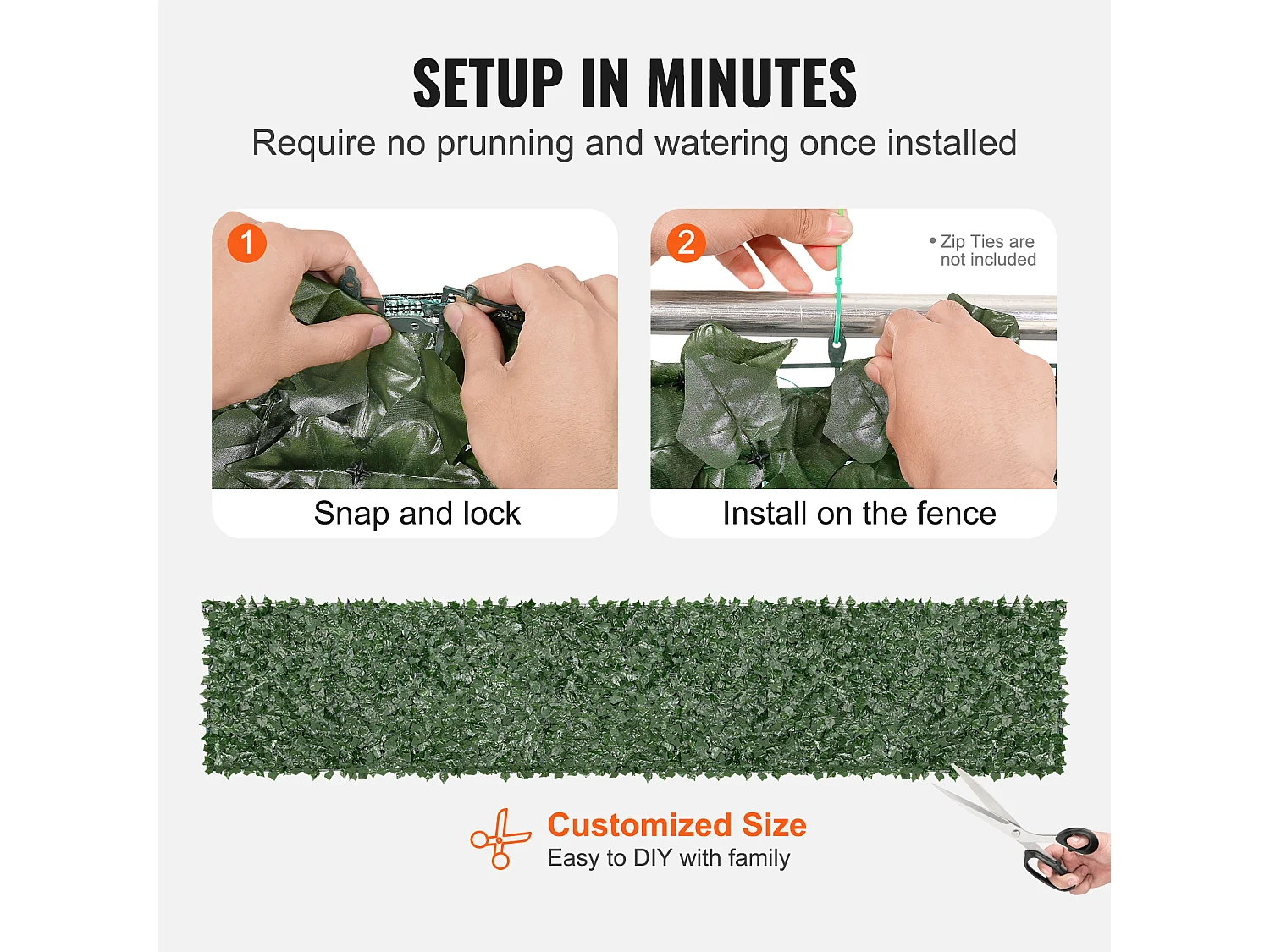 SETUP IN MINUTES
Require no prunning and watering once installed

1
Snap and lock

2
• Zip Ties are not included
Install on the fence

Customized Size
Easy to DIY with family