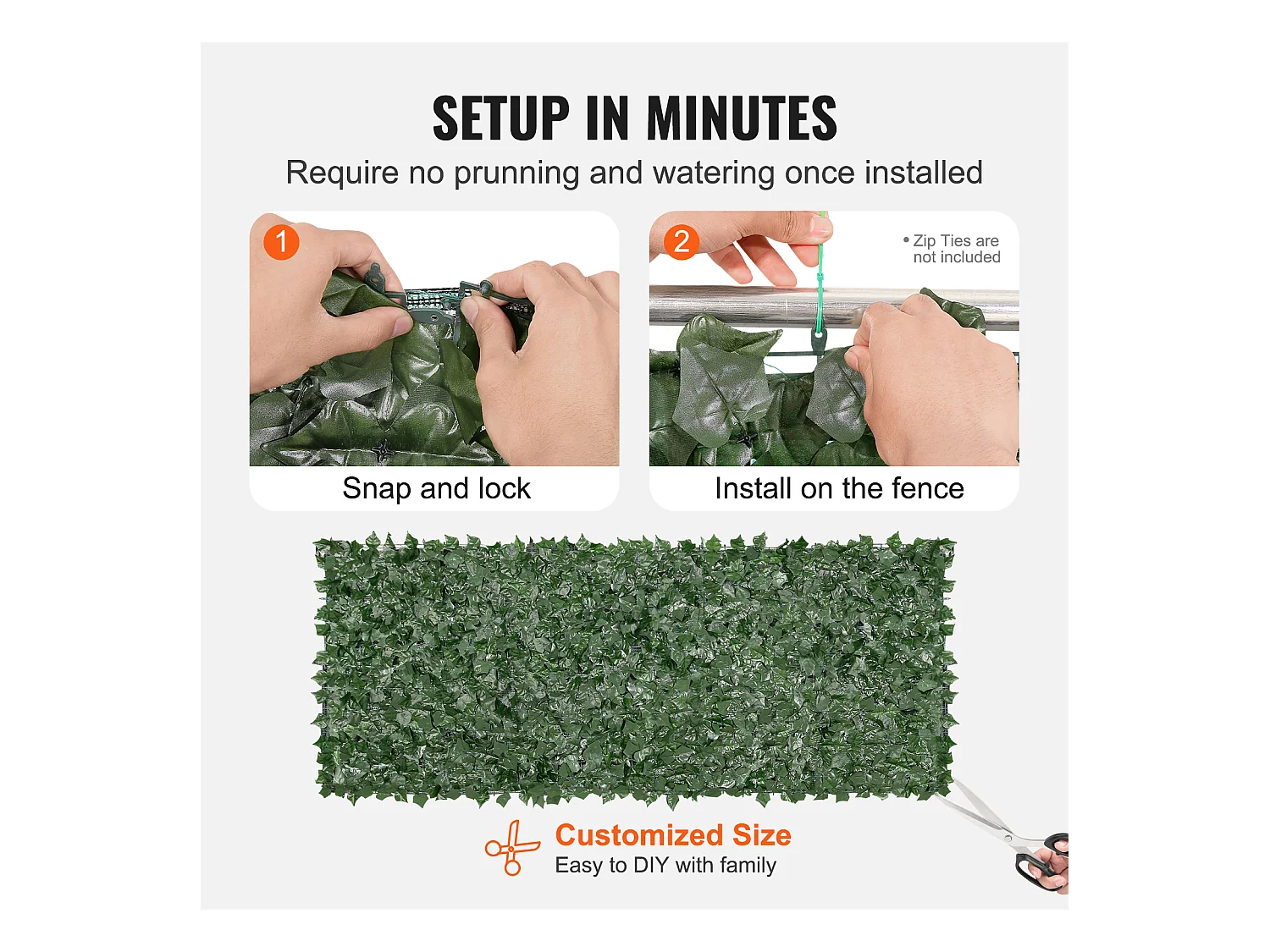 SETUP IN MINUTES

Require no prunning and watering once installed

1

Snap and lock

2

• Zip Ties are not included

Install on the fence

Customized Size

Easy to DIY with family