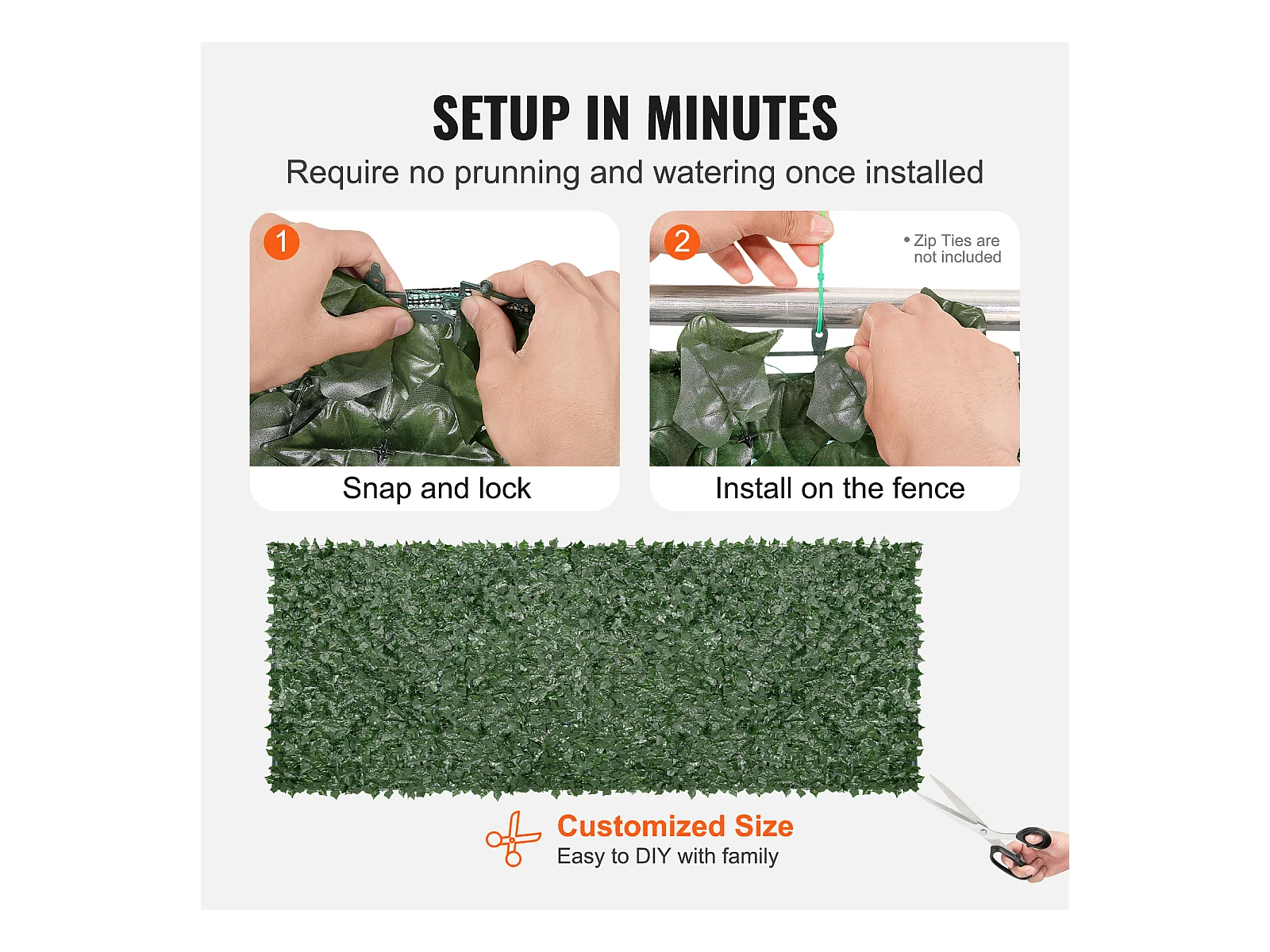 SETUP IN MINUTES
Require no prunning and watering once installed

1
Snap and lock

2
• Zip Ties are not included
Install on the fence

Customized Size
Easy to DIY with family