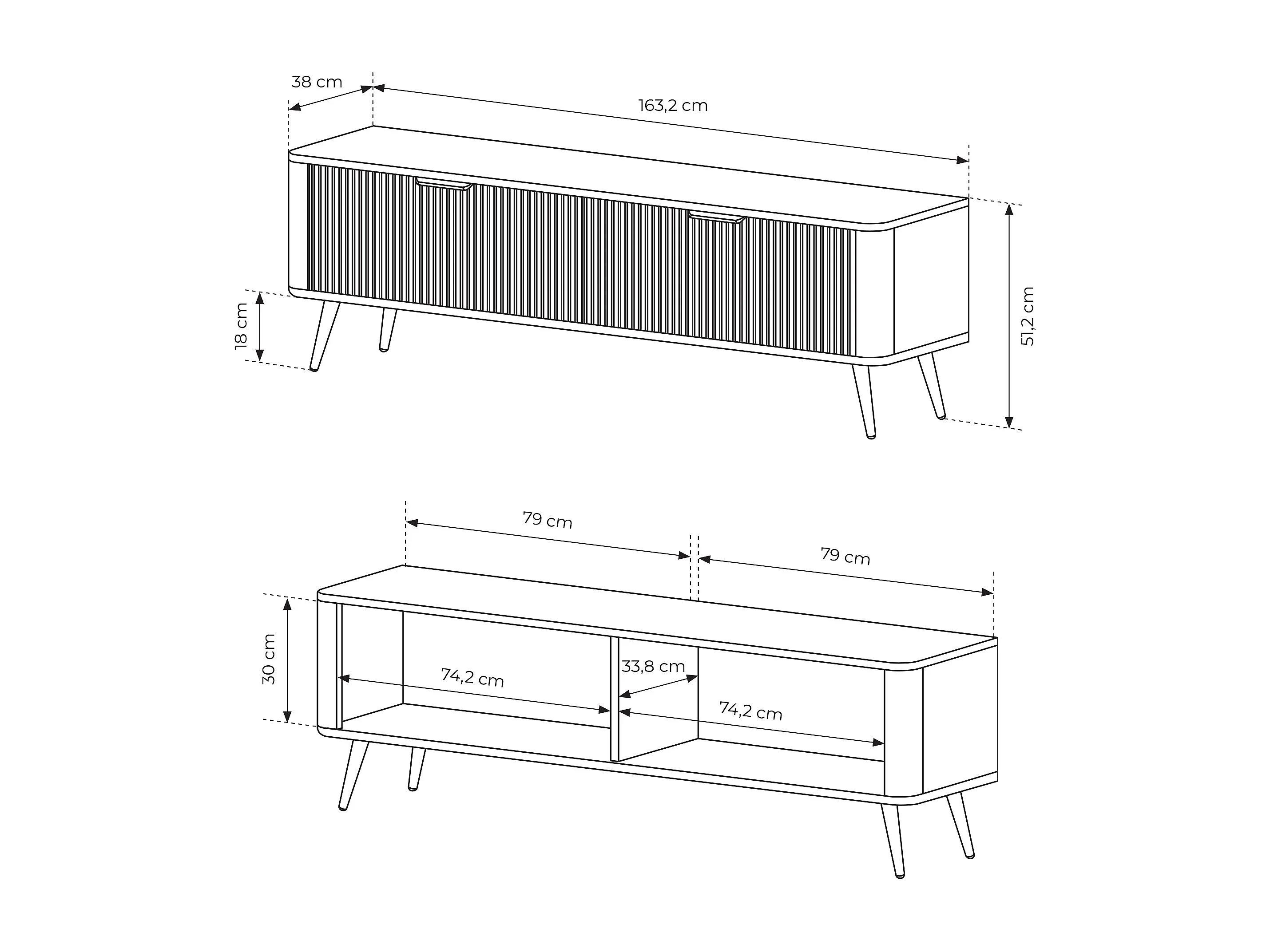 38 cm
163,2 cm
18 cm
51,2 cm

79 cm
79 cm
30 cm
74,2 cm
33,8 cm
74,2 cm