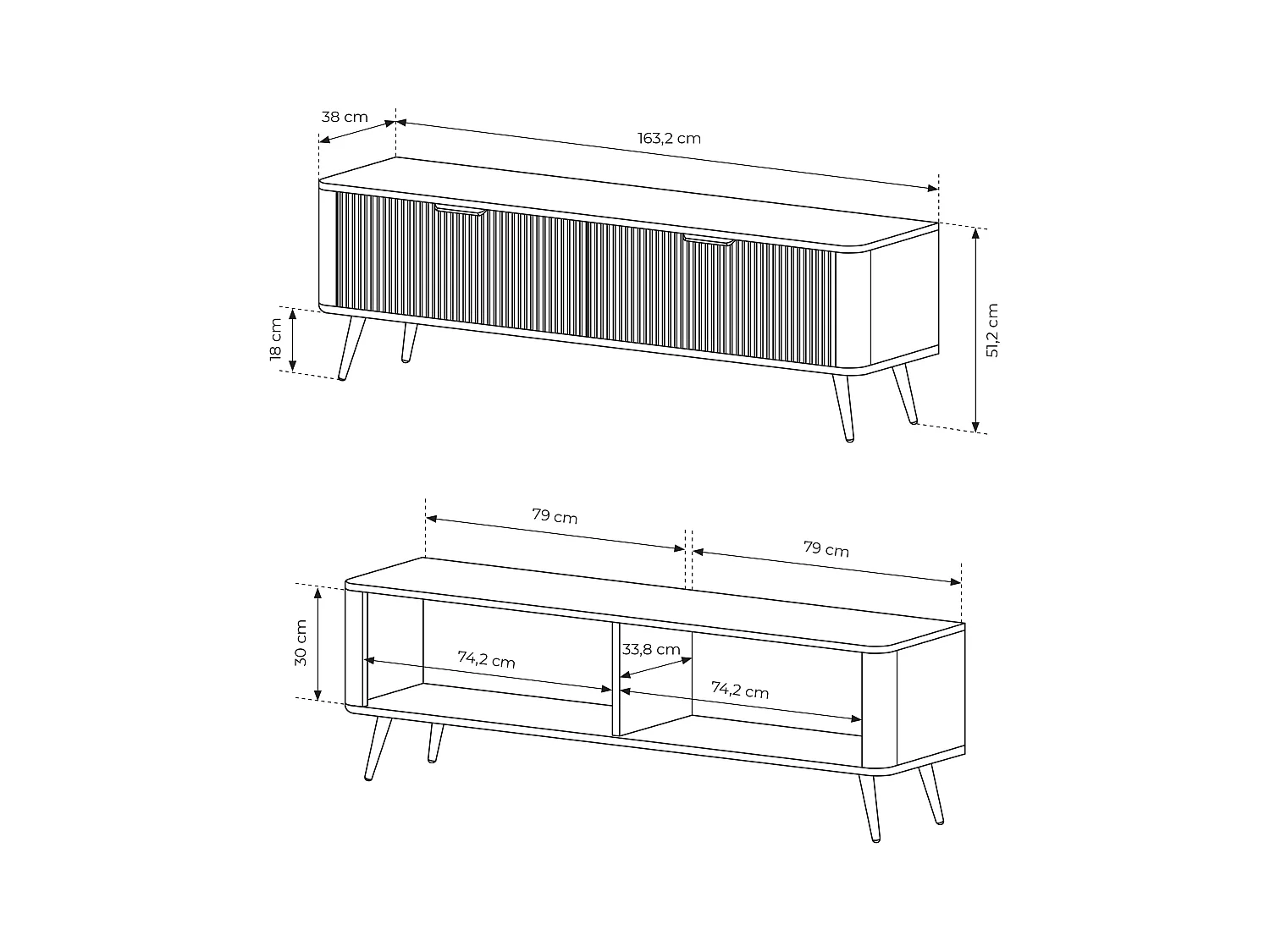 38 cm
163,2 cm
18 cm
51,2 cm

79 cm
79 cm
30 cm
74,2 cm
33,8 cm
74,2 cm