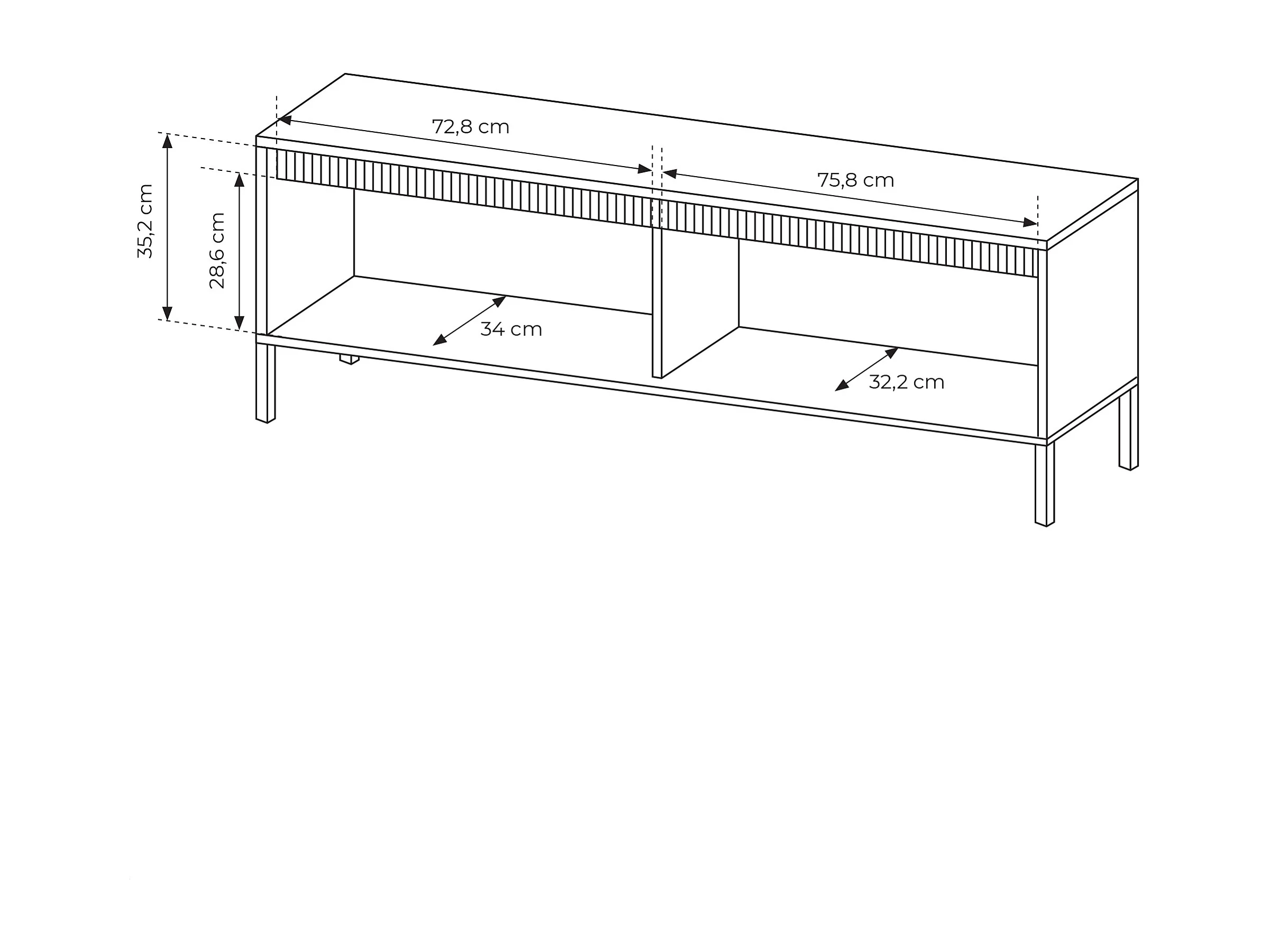 72,8 cm
75,8 cm
35,2 cm
28,6 cm
34 cm
32,2 cm