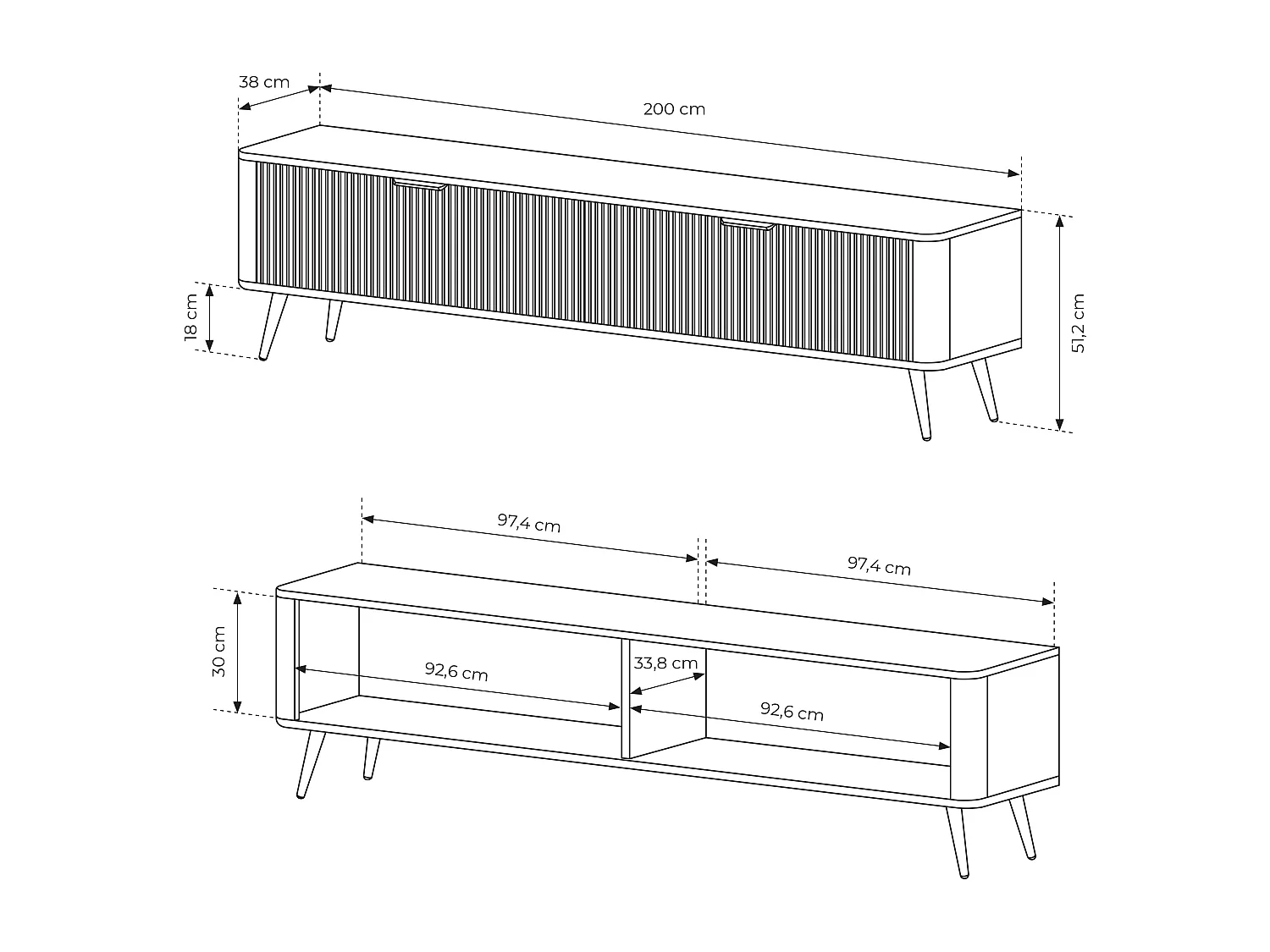 38 cm

200 cm

18 cm

51,2 cm

97,4 cm

97,4 cm

30 cm

92,6 cm

33,8 cm

92,6 cm