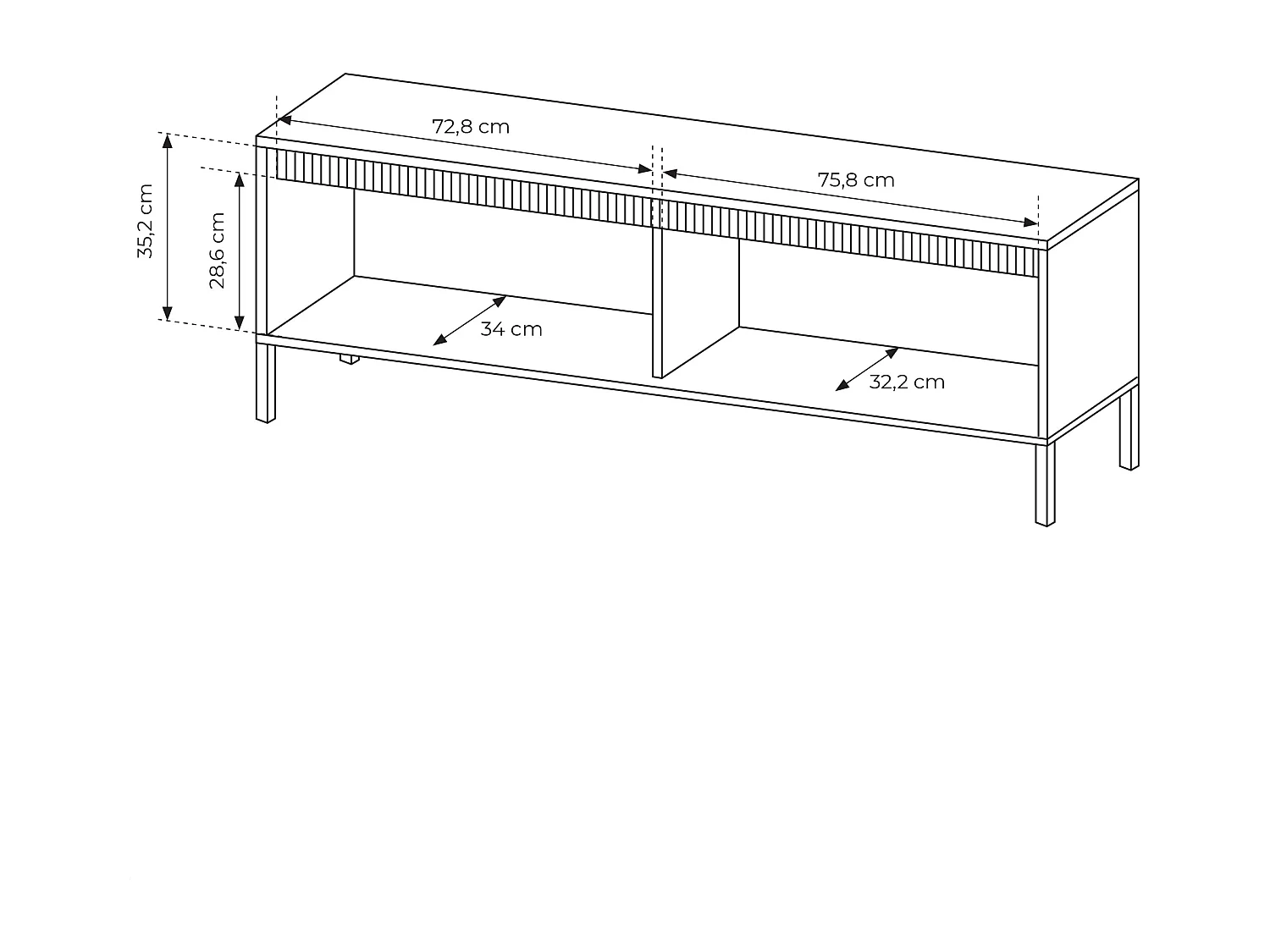 72,8 cm
75,8 cm
35,2 cm
28,6 cm
34 cm
32,2 cm