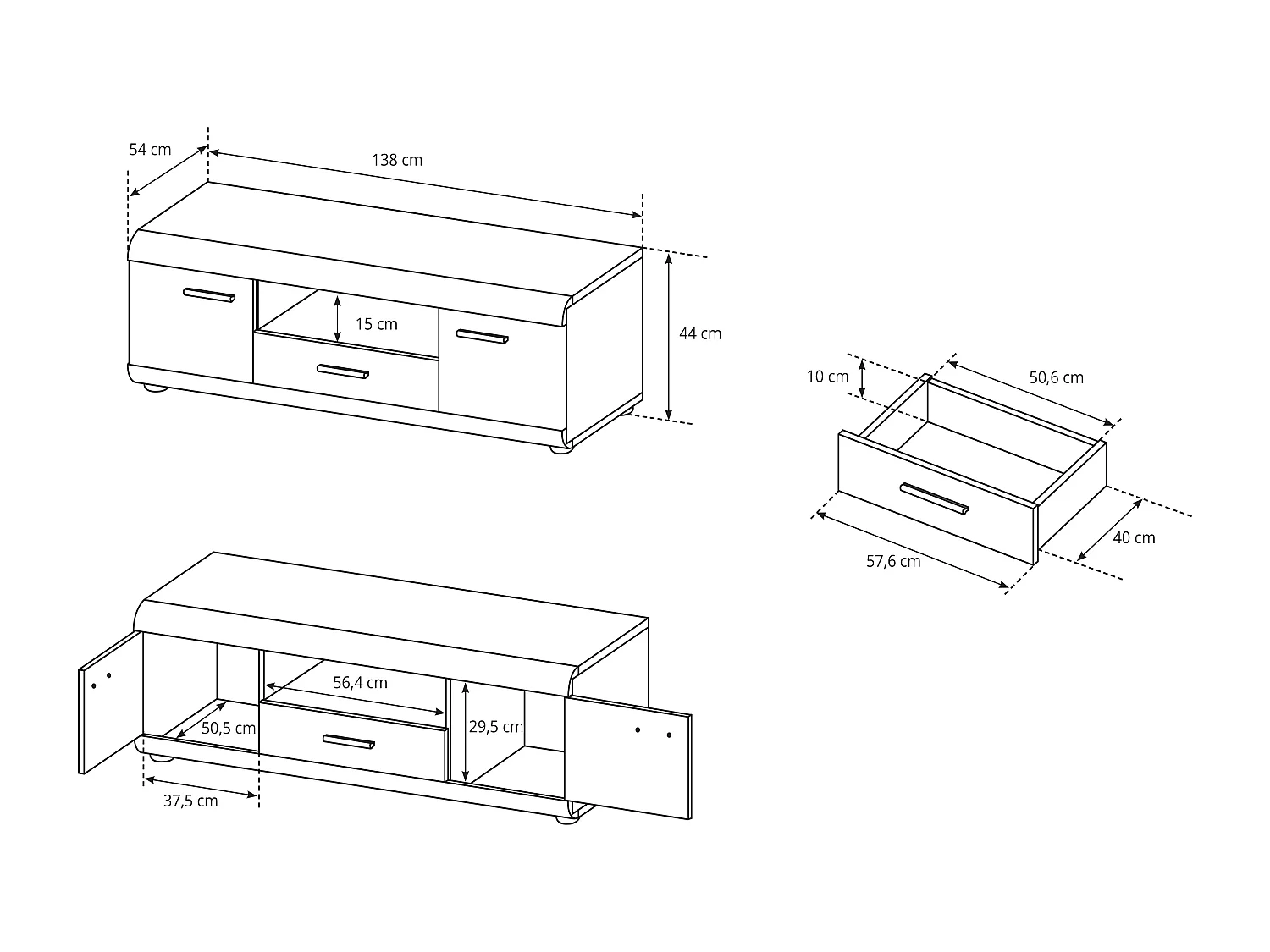 54 cm
138 cm
15 cm
44 cm
10 cm
50,6 cm
40 cm
57,6 cm
56,4 cm
50,5 cm
29,5 cm
37,5 cm