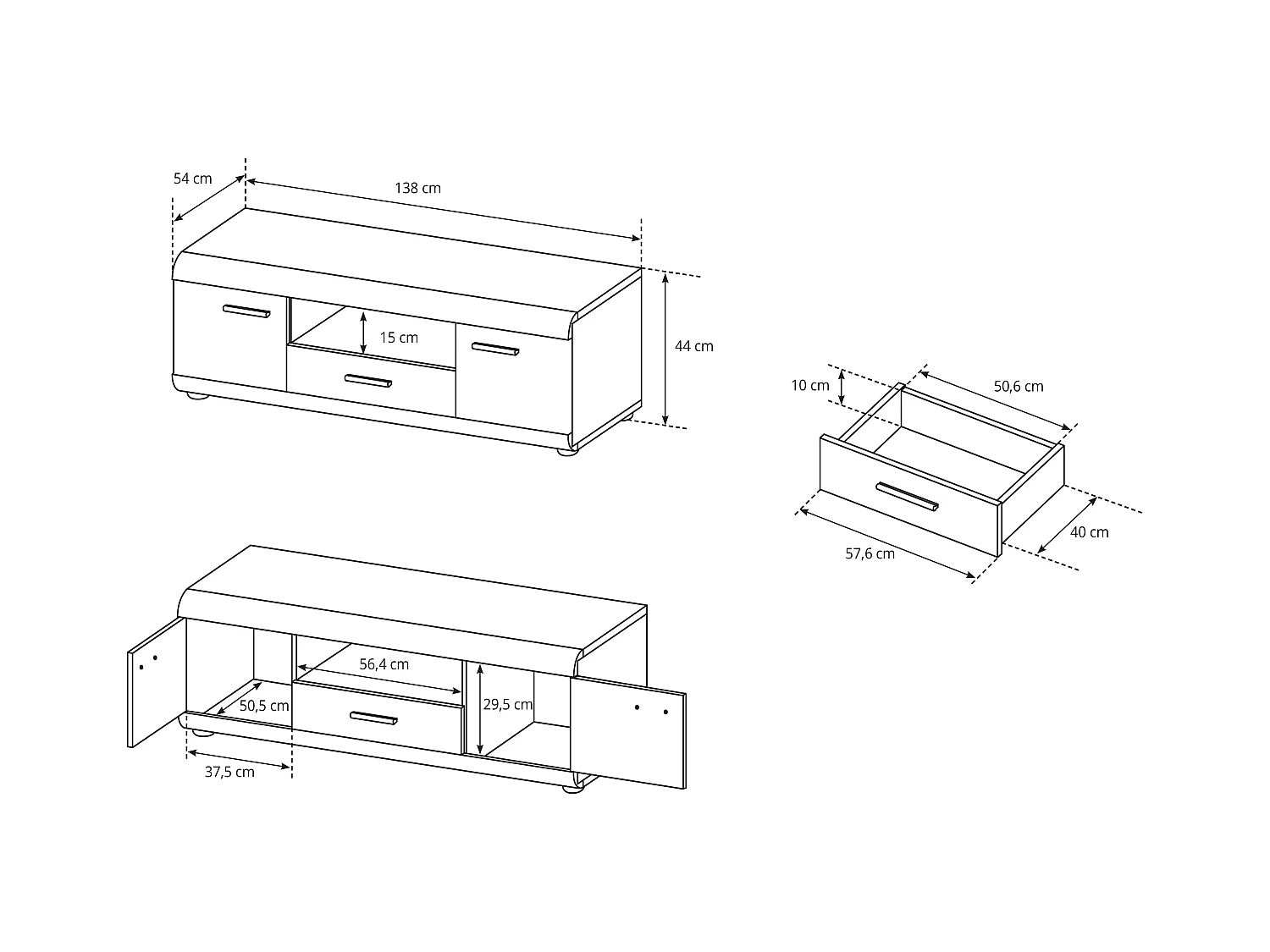 54 cm
138 cm
15 cm
44 cm
10 cm
50,6 cm
40 cm
57,6 cm
56,4 cm
50,5 cm
29,5 cm
37,5 cm