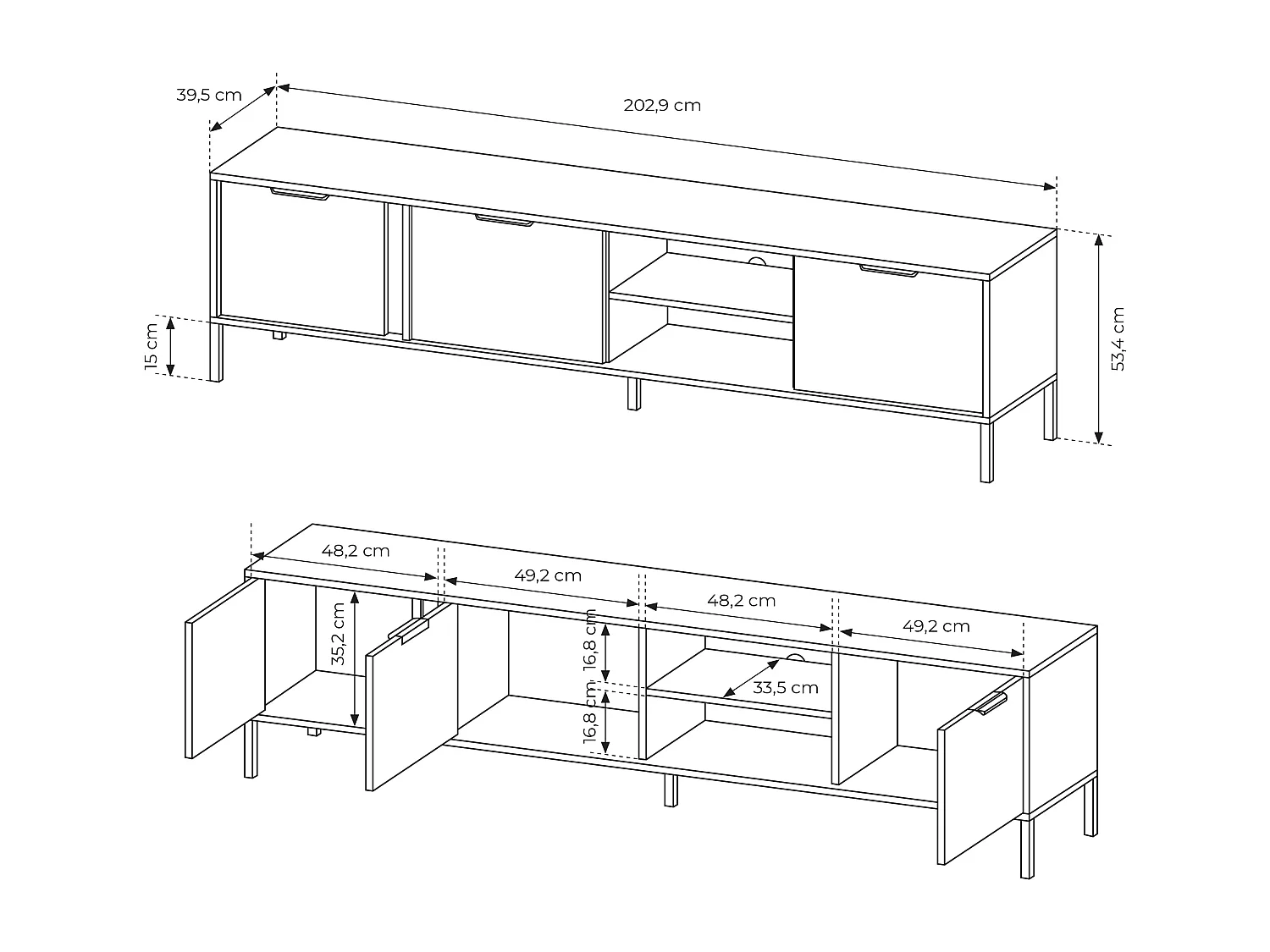 39,5 cm
202,9 cm
15 cm
53,4 cm
48,2 cm
49,2 cm
48,2 cm
49,2 cm
35,2 cm
16,8 cm
16,8 cm
33,5 cm