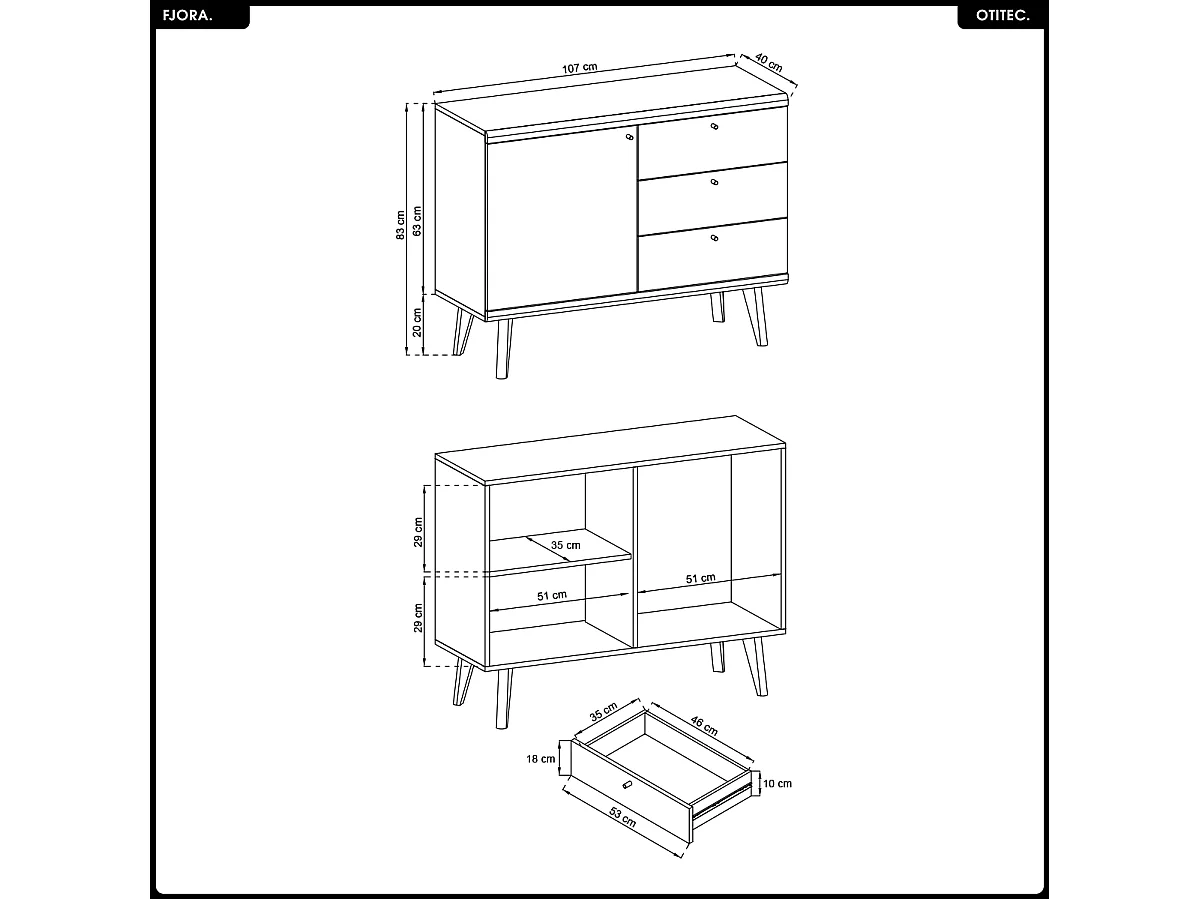 FJORA.

OTITEC.

107 cm

40 cm

83 cm

63 cm

20 cm

29 cm

35 cm

29 cm

51 cm

51 cm

35 cm

46 cm

18 cm

10 cm

53 cm