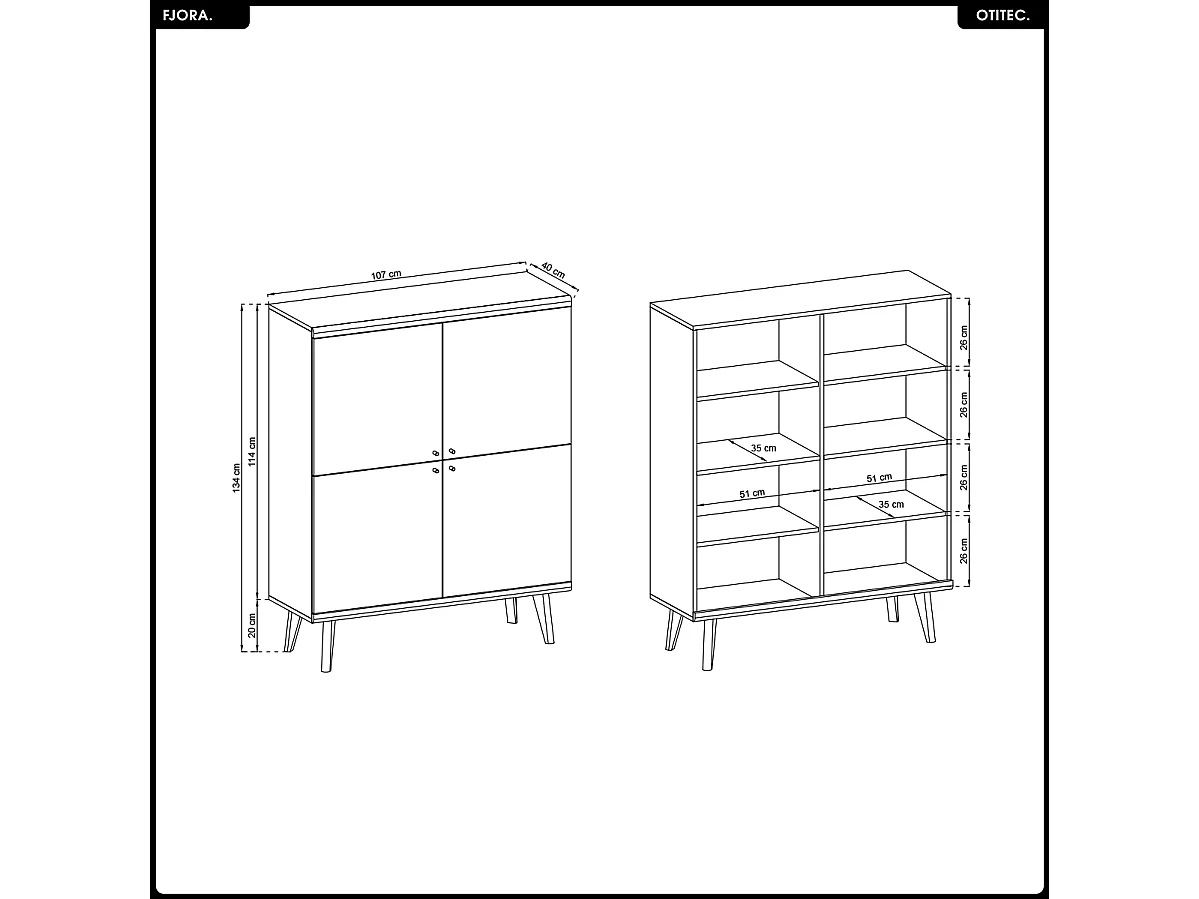 FJORA.

OTITEC.

107 cm

40 cm

134 cm

114 cm

20 cm

26 cm

26 cm

26 cm

26 cm

35 cm

51 cm

51 cm

35 cm