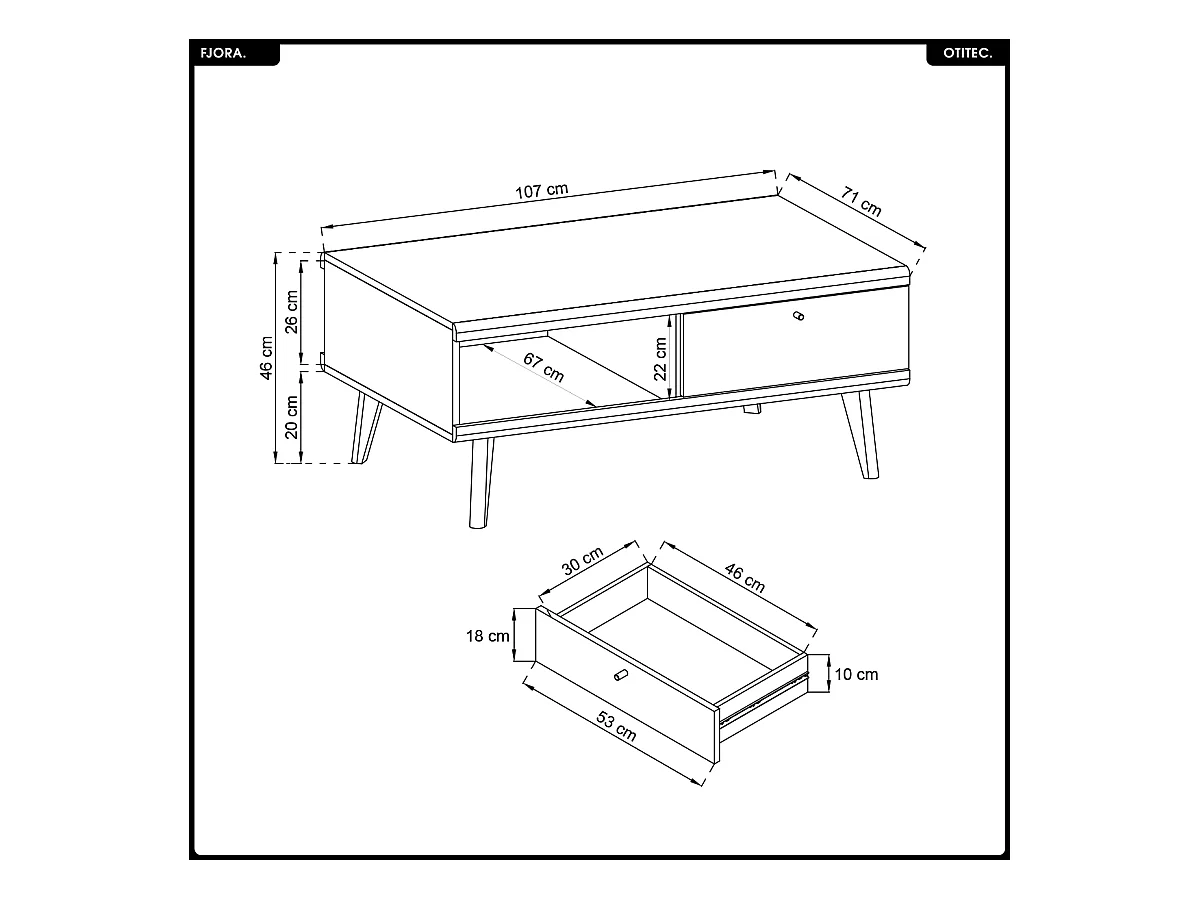 FJORA.

OTITEC.

107 cm

71 cm

46 cm

26 cm

20 cm

67 cm

22 cm

30 cm

46 cm

18 cm

10 cm

53 cm