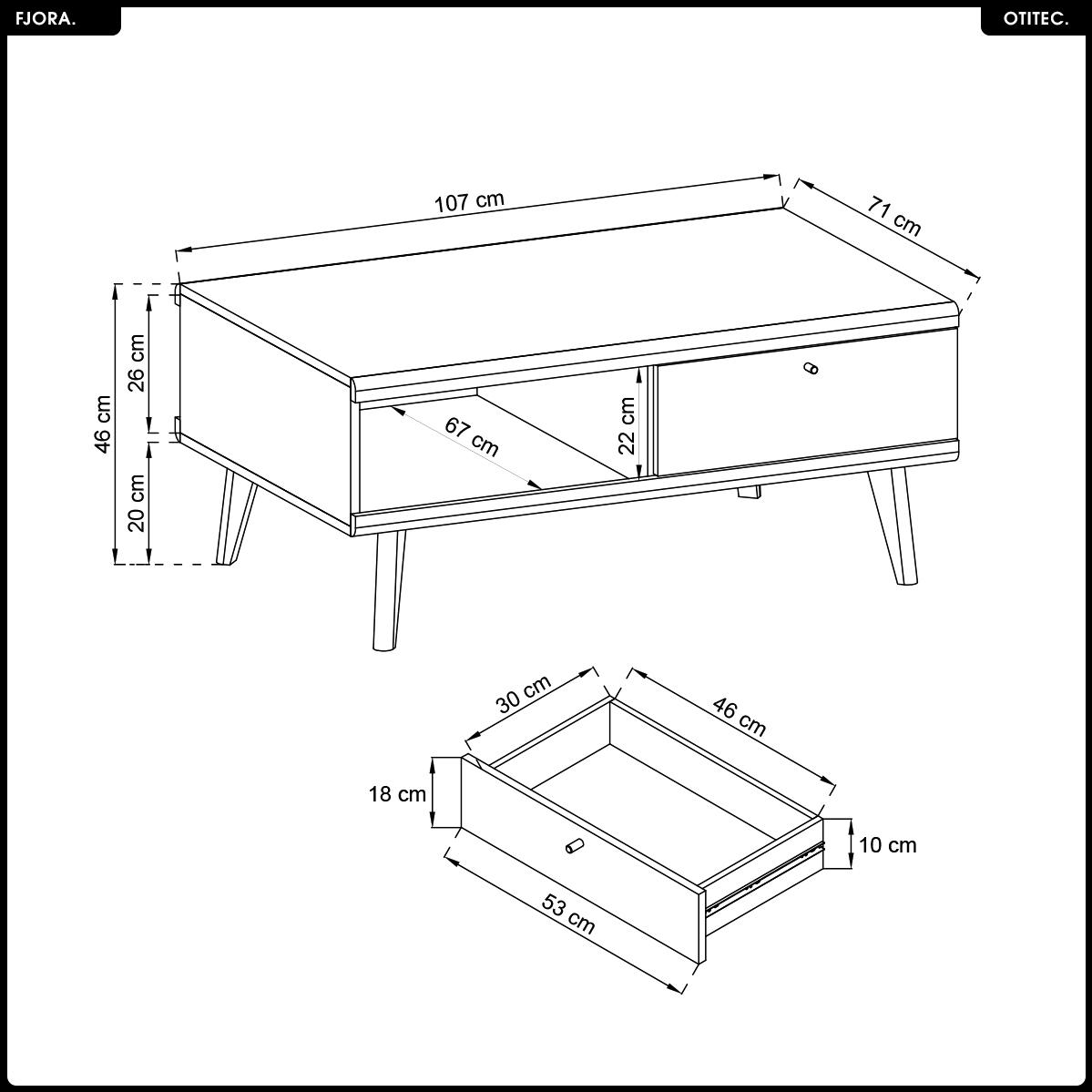 FJORA.

OTITEC.

107 cm

71 cm

46 cm

26 cm

20 cm

67 cm

22 cm

30 cm

46 cm

18 cm

10 cm

53 cm