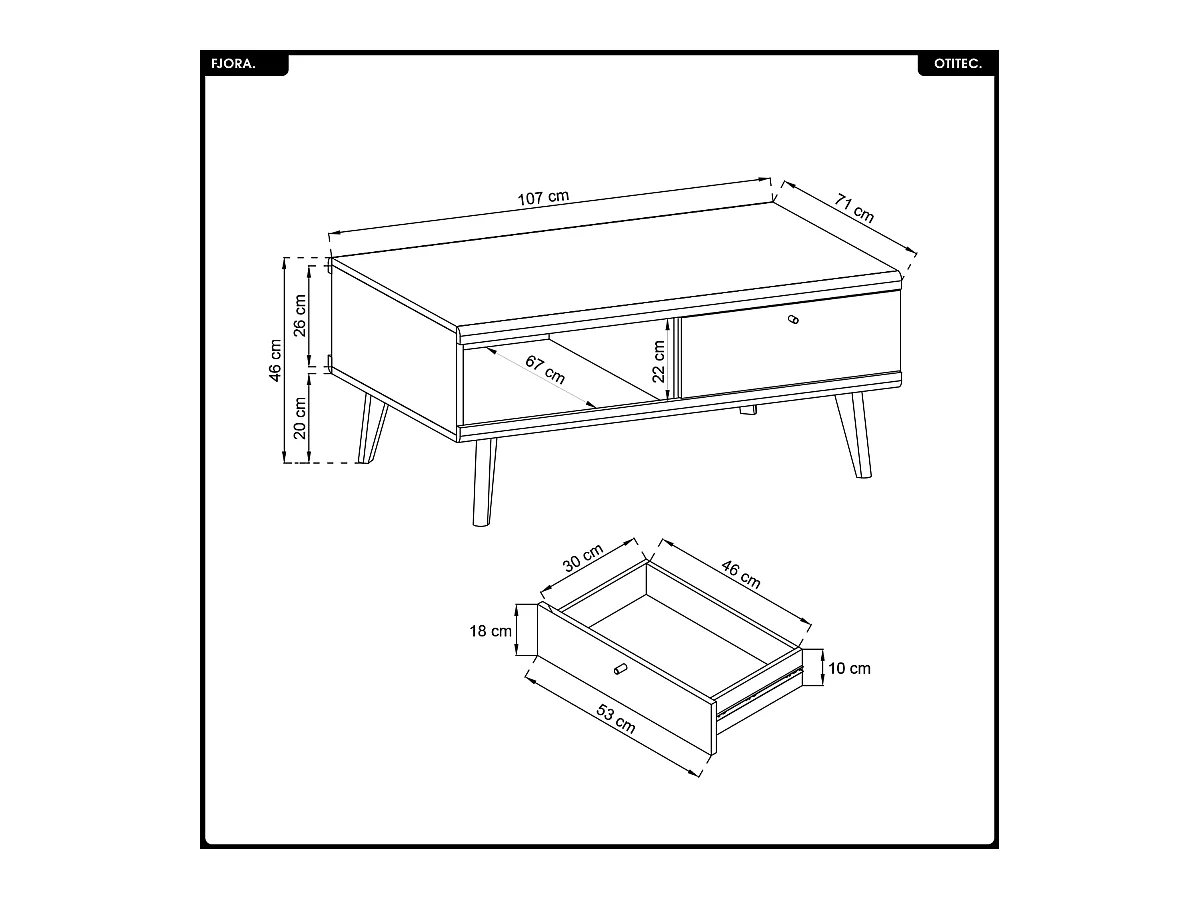 FJORA.

OTITEC.

107 cm

71 cm

46 cm

26 cm

20 cm

67 cm

22 cm

30 cm

46 cm

18 cm

10 cm

53 cm