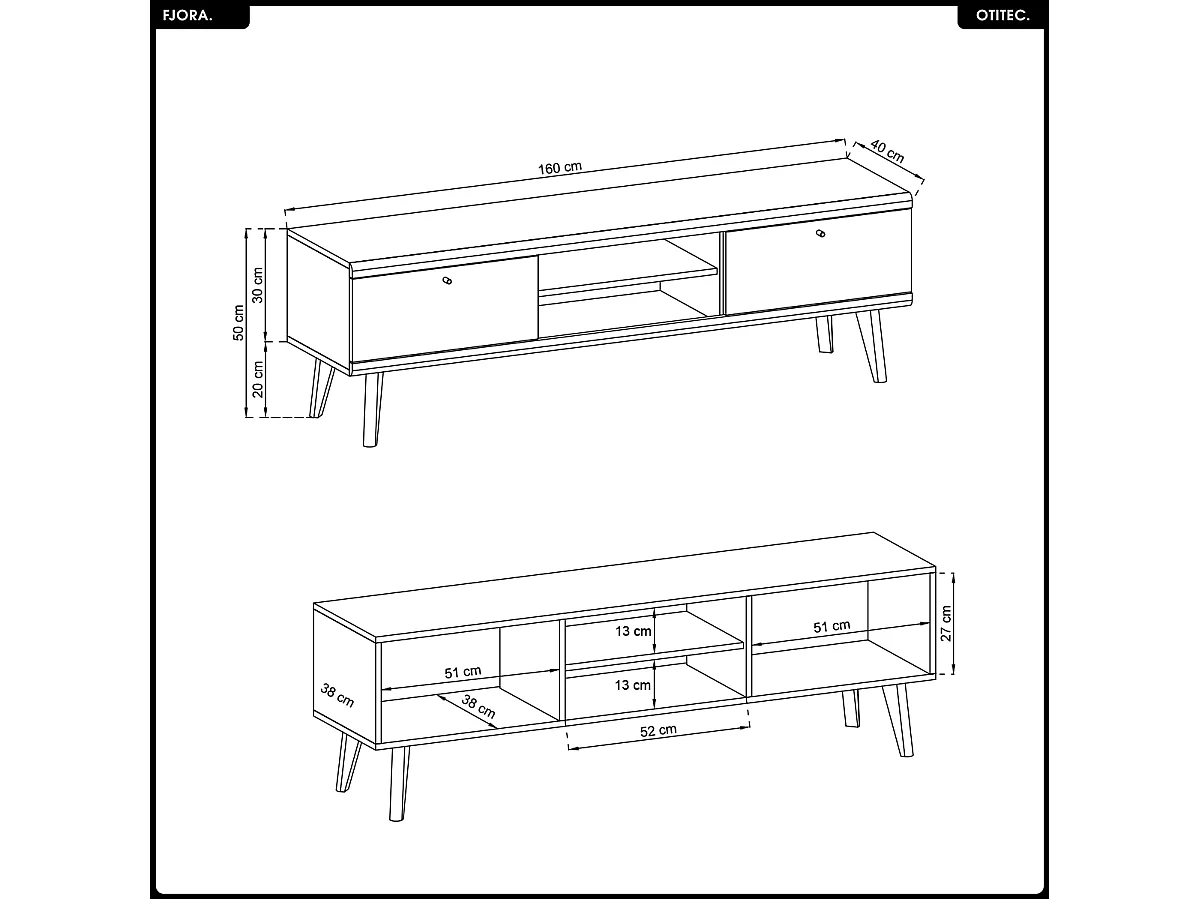 FJORA.

OTITEC.

160 cm

40 cm

50 cm

30 cm

20 cm

13 cm

51 cm

27 cm

51 cm

13 cm

38 cm

38 cm

52 cm