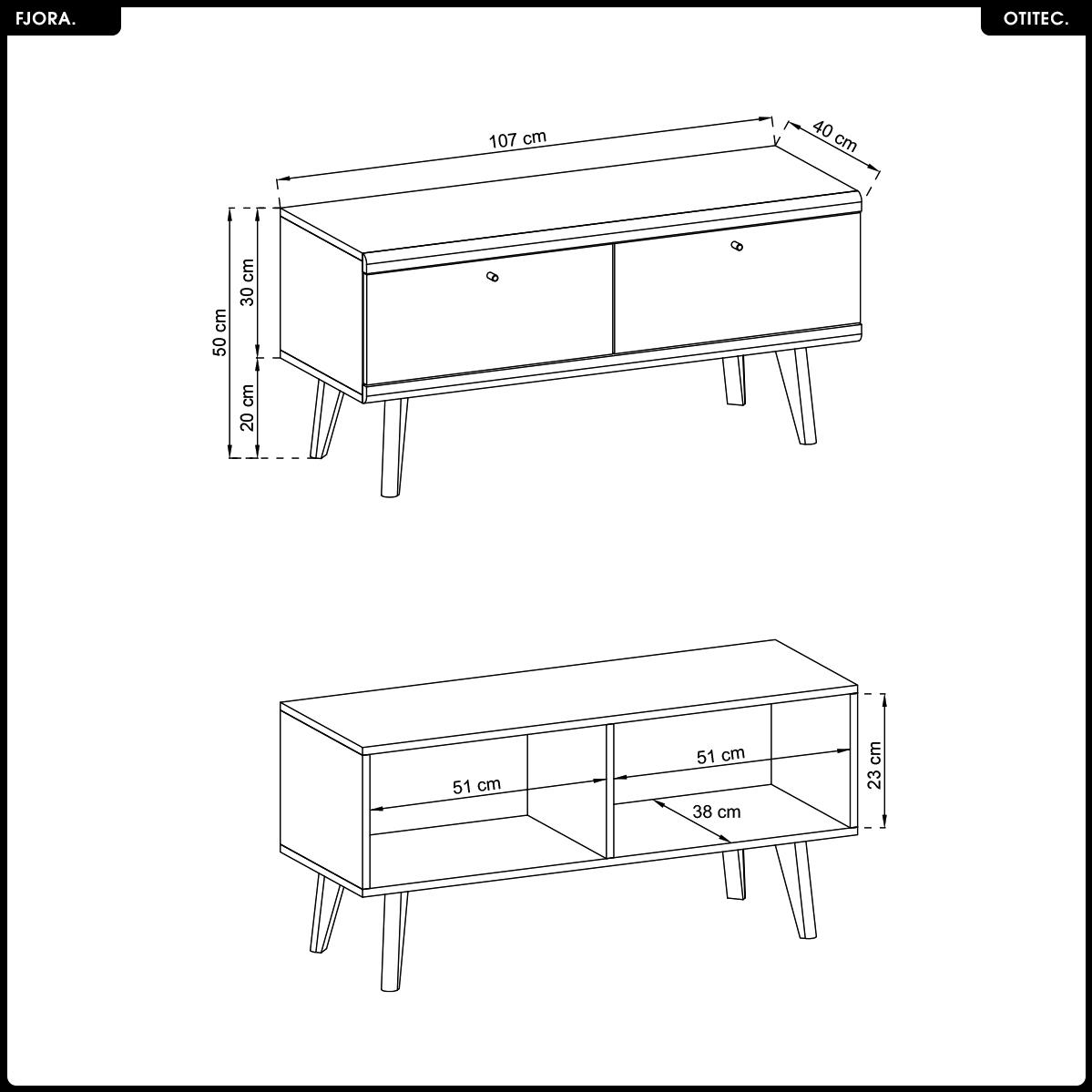 FJORA.

OTITEC.

107 cm

40 cm

50 cm

30 cm

20 cm

51 cm

51 cm

38 cm

23 cm