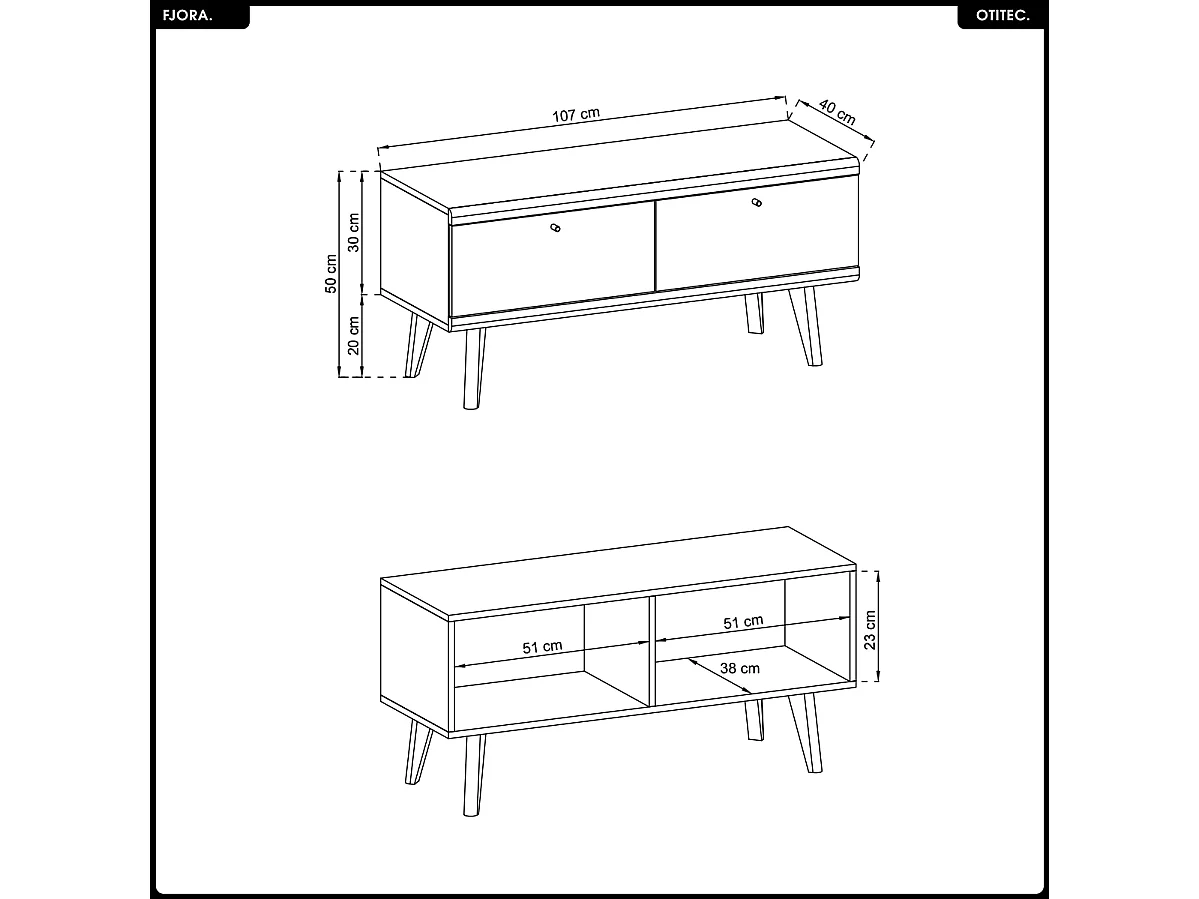 FJORA.

OTITEC.

107 cm

40 cm

50 cm

30 cm

20 cm

51 cm

51 cm

38 cm

23 cm