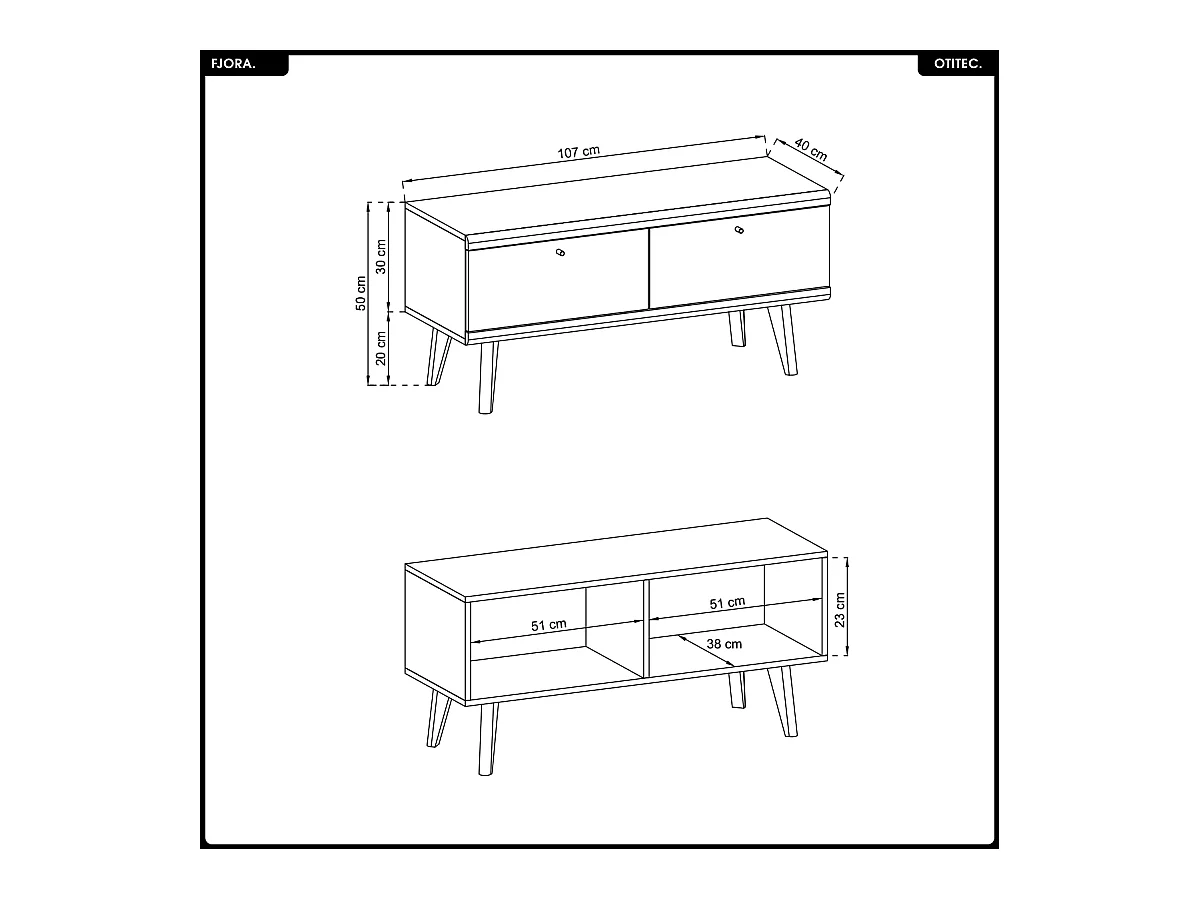 FJORA.

OTITEC.

107 cm

40 cm

50 cm

30 cm

20 cm

51 cm

51 cm

38 cm

23 cm