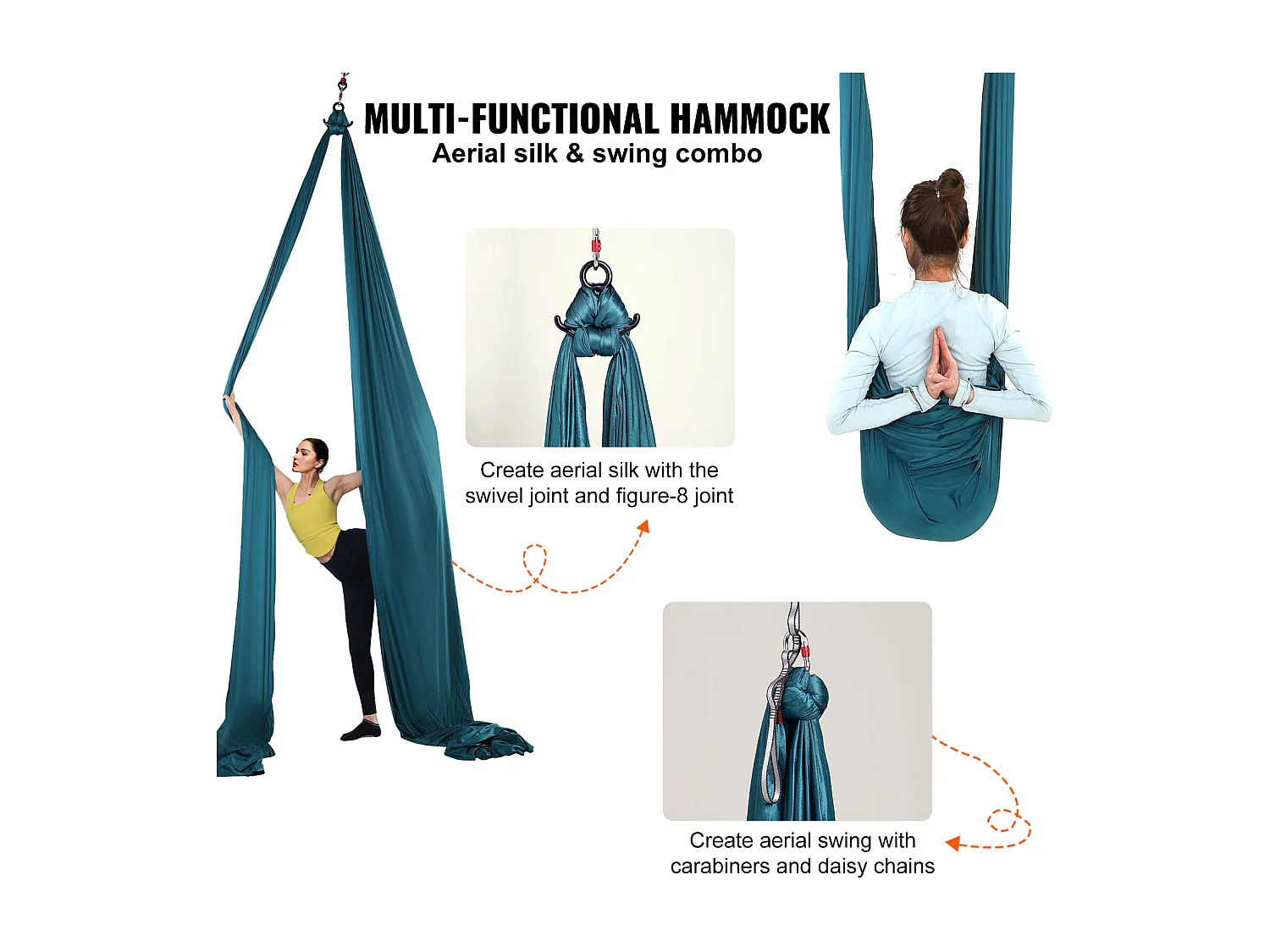 MULTI-FUNCTIONAL HAMMOCK
Aerial silk & swing combo

Create aerial silk with the swivel joint and figure-8 joint

Create aerial swing with carabiners and daisy chains