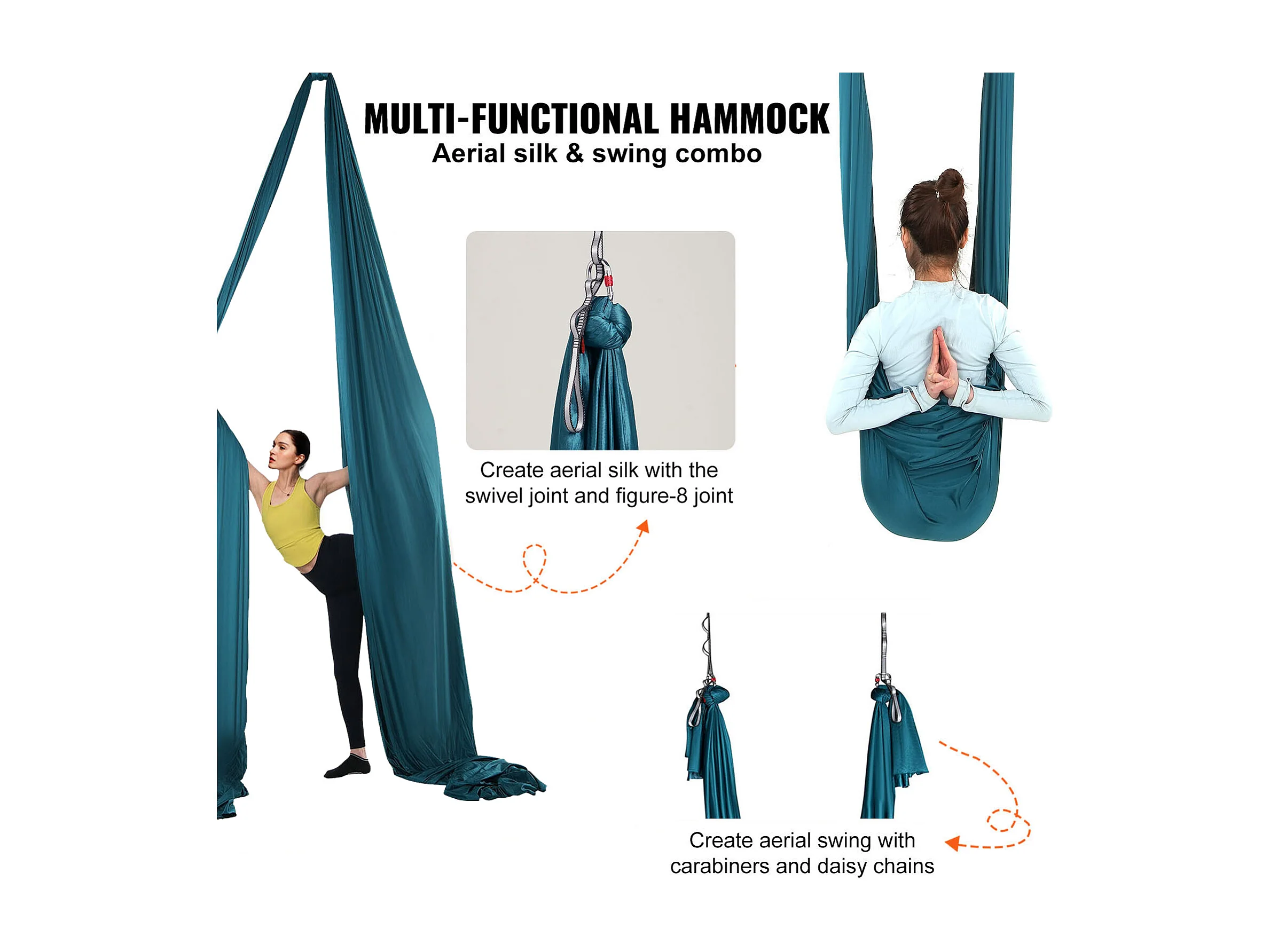 MULTI-FUNCTIONAL HAMMOCK
Aerial silk & swing combo

Create aerial silk with the swivel joint and figure-8 joint

Create aerial swing with carabiners and daisy chains